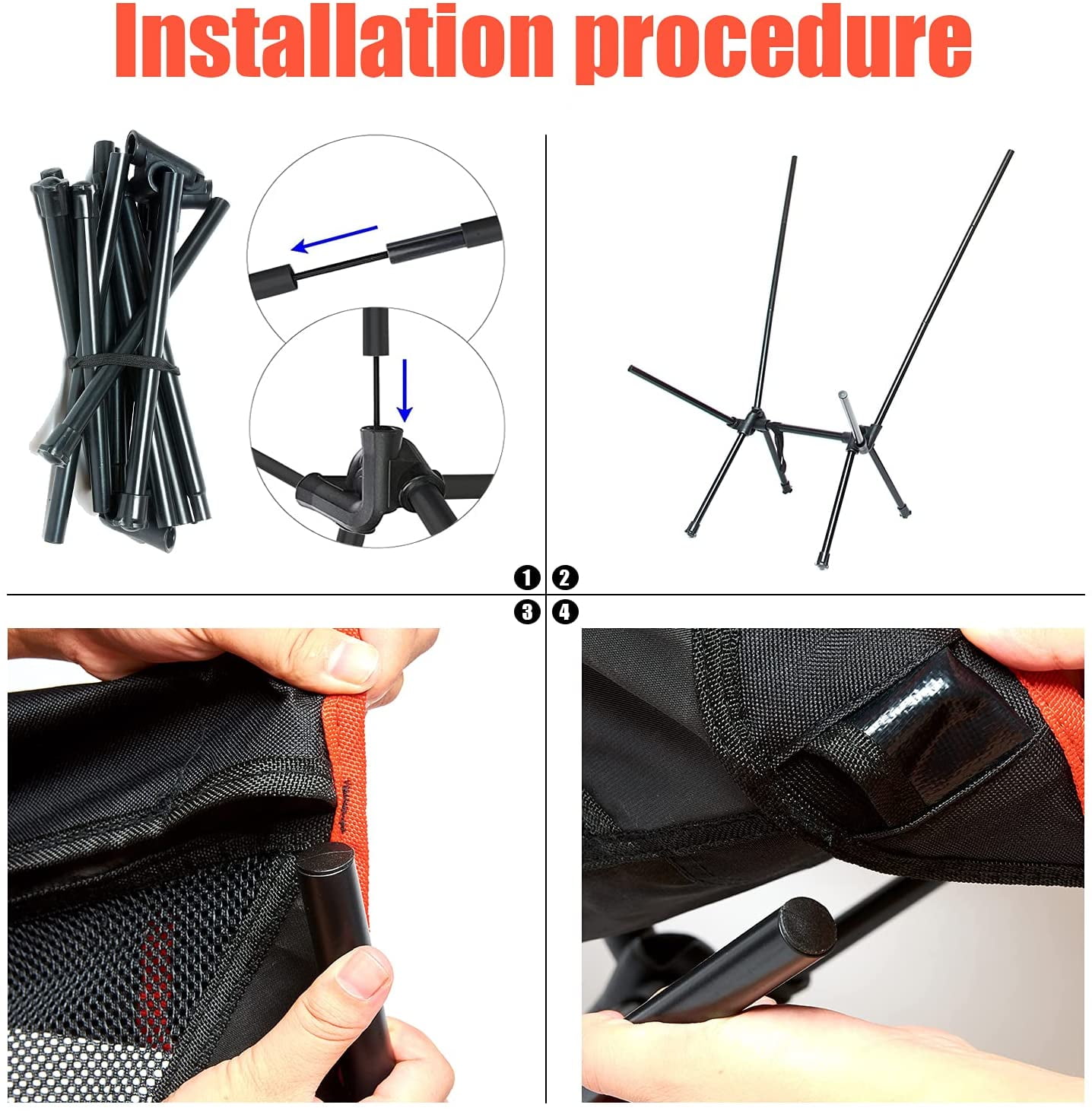 Installation procedure

1 2

3 4