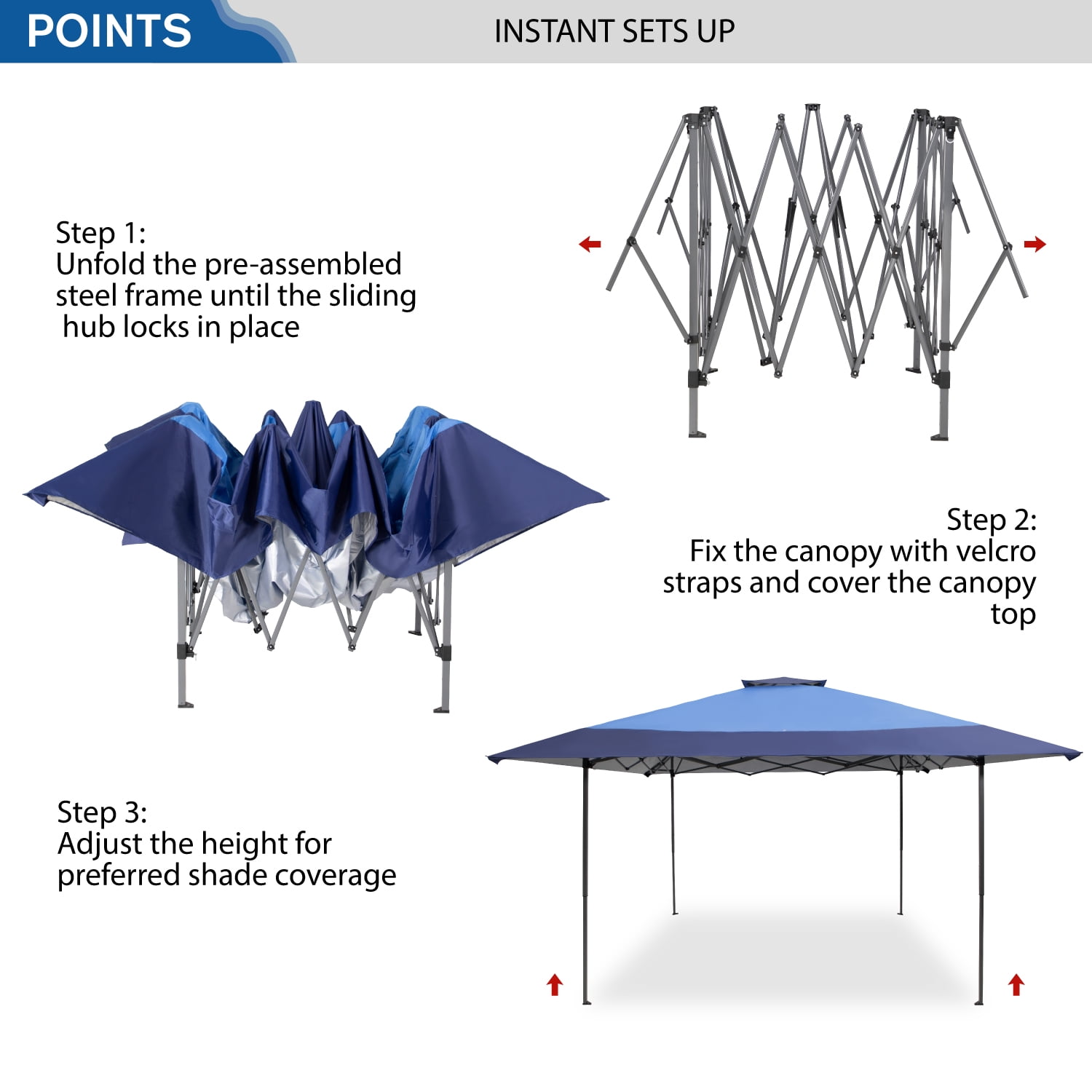 POINTS

INSTANT SETS UP

Step 1:
Unfold the pre-assembled steel frame until the sliding hub locks in place

Step 2:
Fix the canopy with velcro straps and cover the canopy top

Step 3:
Adjust the height for preferred shade coverage