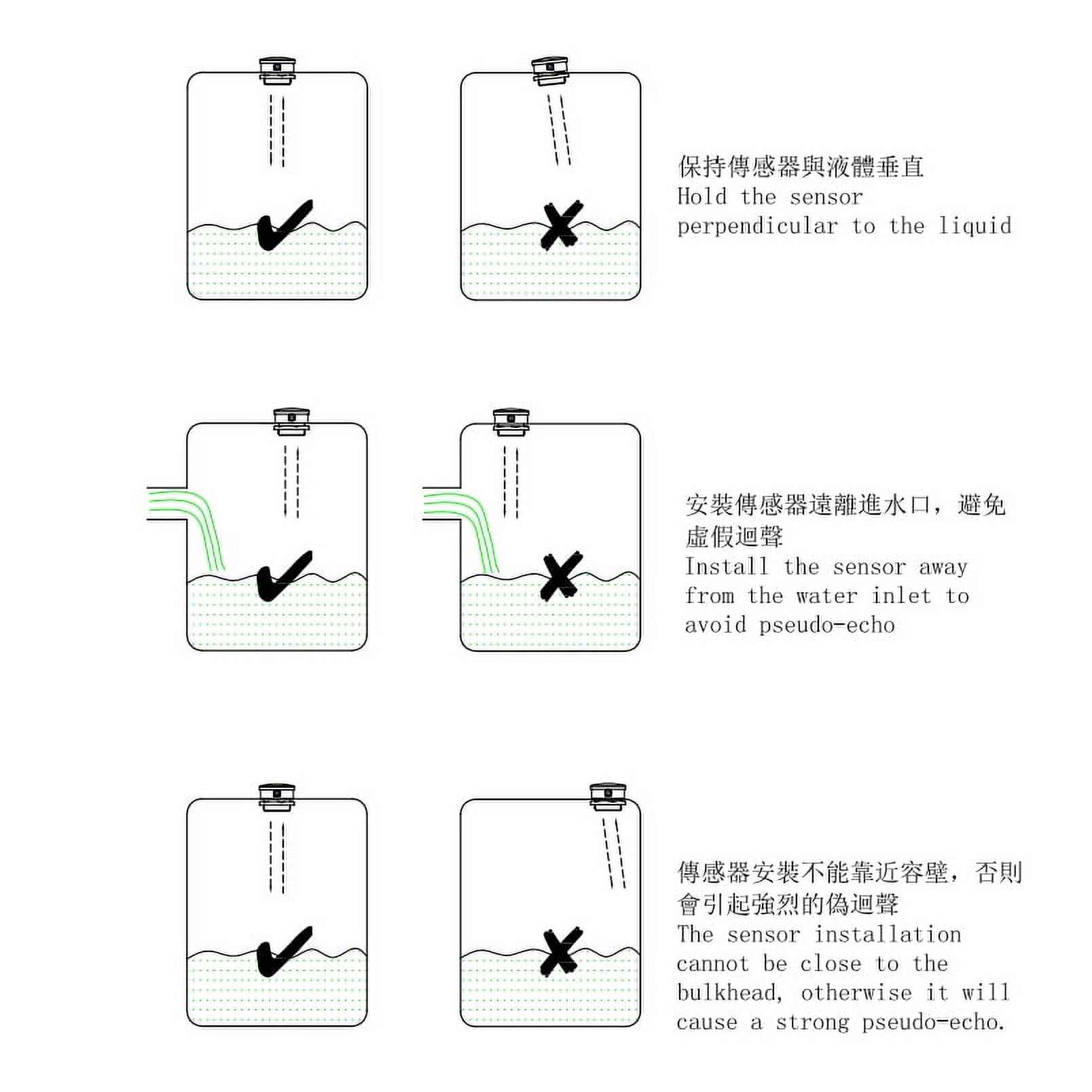 保持傳感器與液體垂直
Hold the sensor perpendicular to the liquid

安裝傳感器遠離進水口，避免虛假迴聲
Install the sensor away from the water inlet to avoid pseudo-echo

傳感器安裝不能靠近容壁，否則會引起強烈的偽迴聲
The sensor installation cannot be close to the bulkhead, otherwise it will cause a strong pseudo-echo.