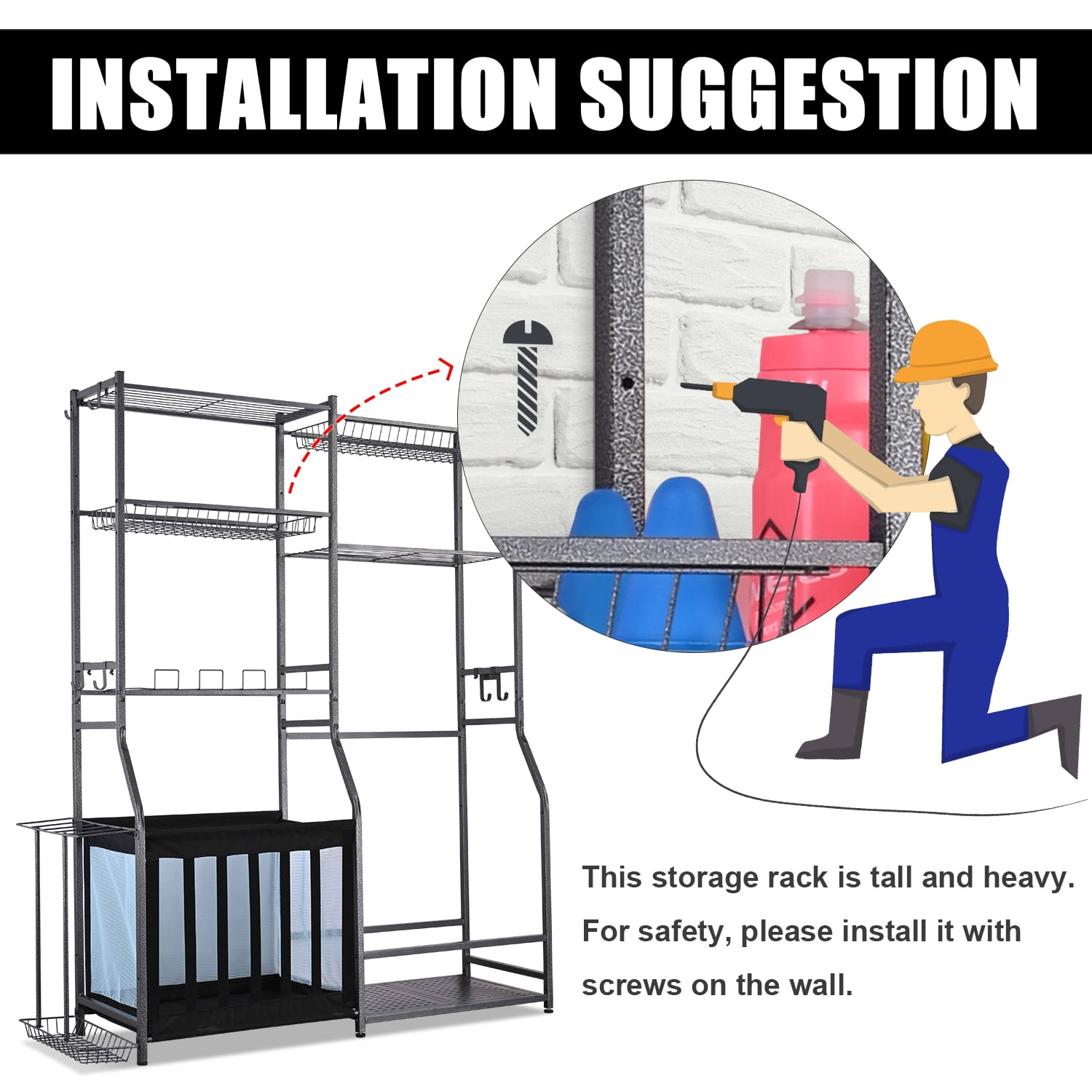 INSTALLATION SUGGESTION

This storage rack is tall and heavy. For safety, please install it with screws on the wall.