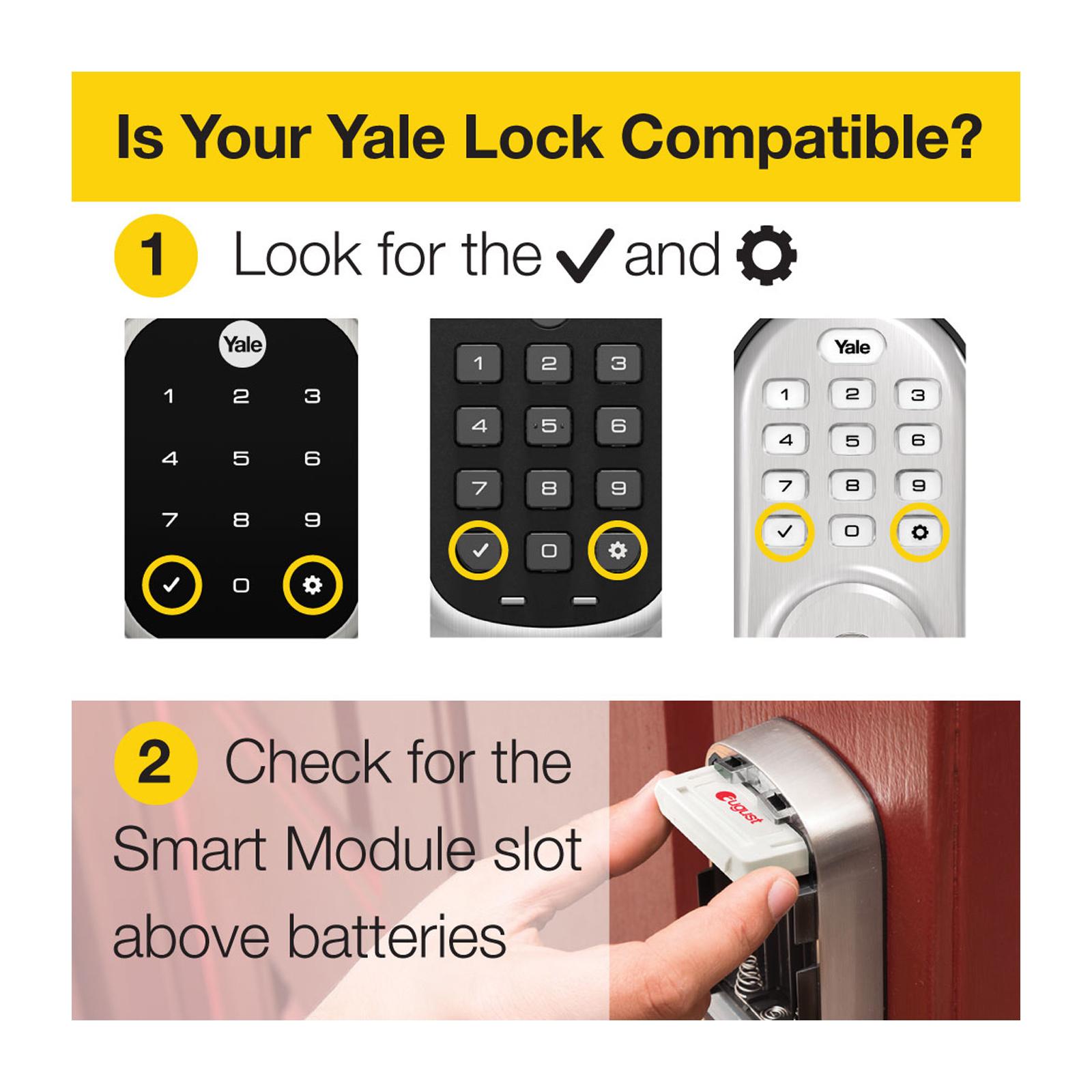 Is Your Yale Lock Compatible?

1 Look for the ✓ and ⚙

Yale
1 2 3
4 5 6
7 8 9
✓ 0 ⚙

1 2 3
4 5 6
7 8 9
✓ 0 ⚙

Yale
1 2 3
4 5 6
7 8 9
✓ 0 ⚙

2 Check for the Smart Module slot above batteries

august