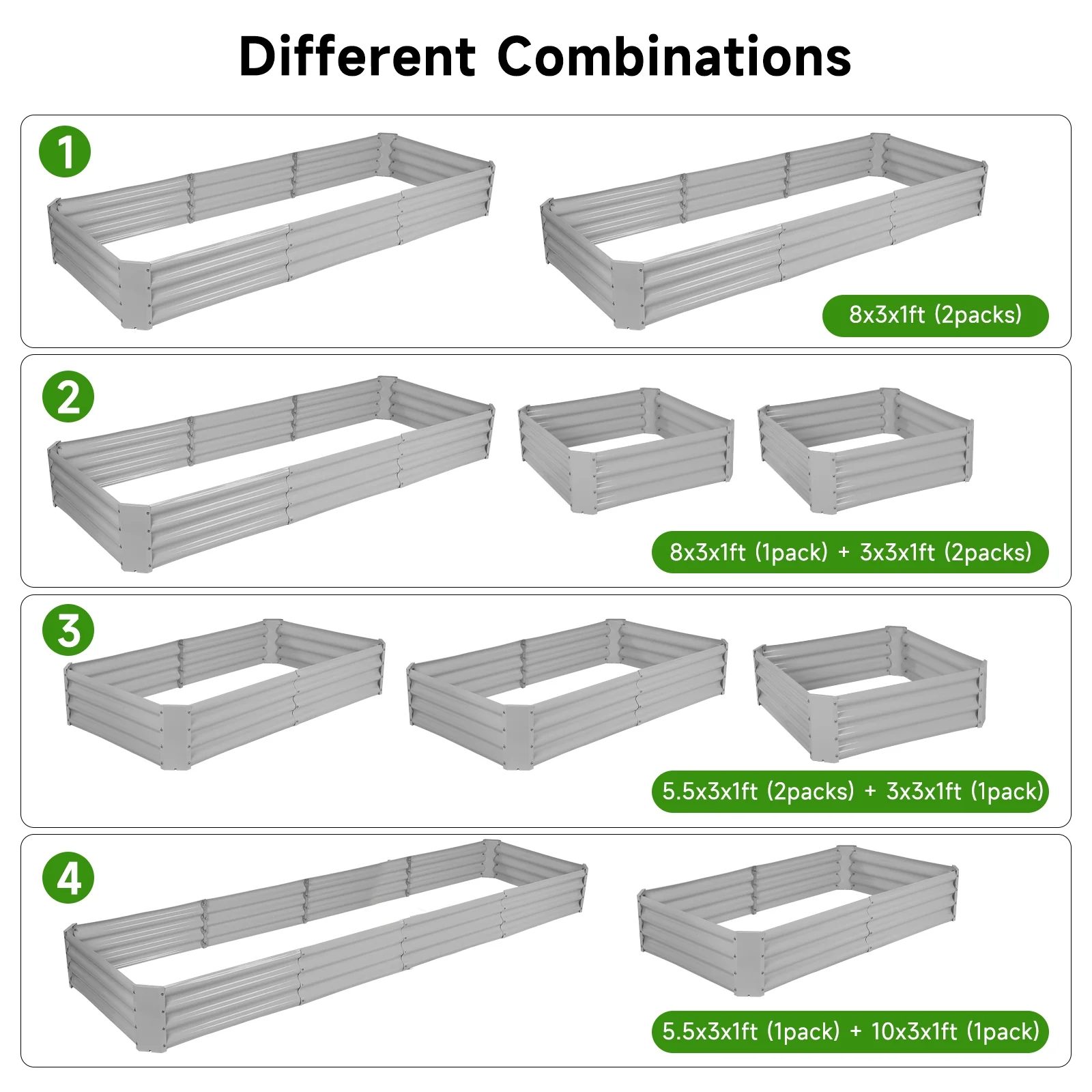 Different Combinations

1

8x3x1ft (2packs)

2

8x3x1ft (1pack) + 3x3x1ft (2packs)

3

5.5x3x1ft (2packs) + 3x3x1ft (1pack)

4

5.5x3x1ft (1pack) + 10x3x1ft (1pack)