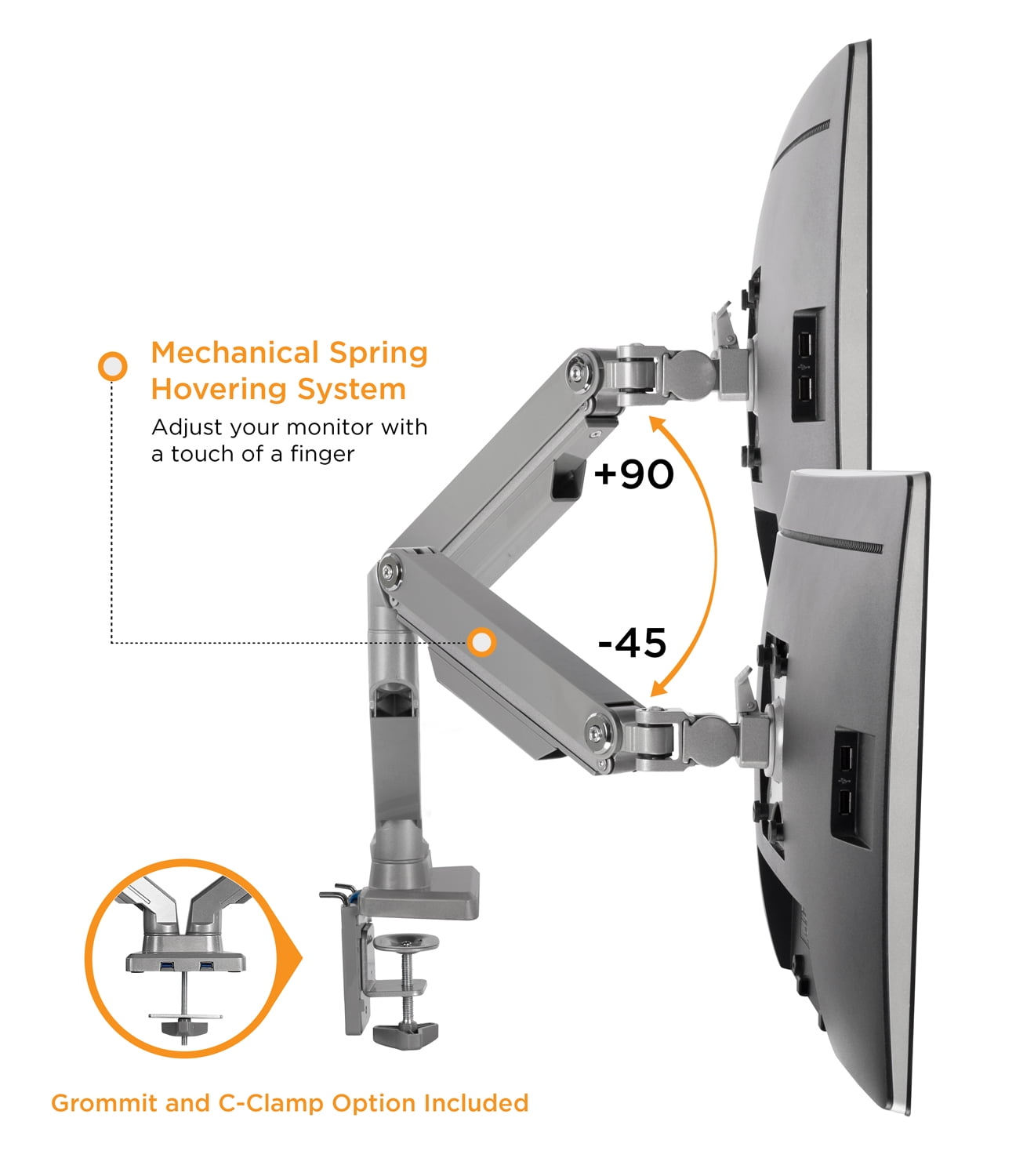 Mechanical Spring Hovering System

Adjust your monitor with a touch of a finger

+90

-45

Grommit and C-Clamp Option Included