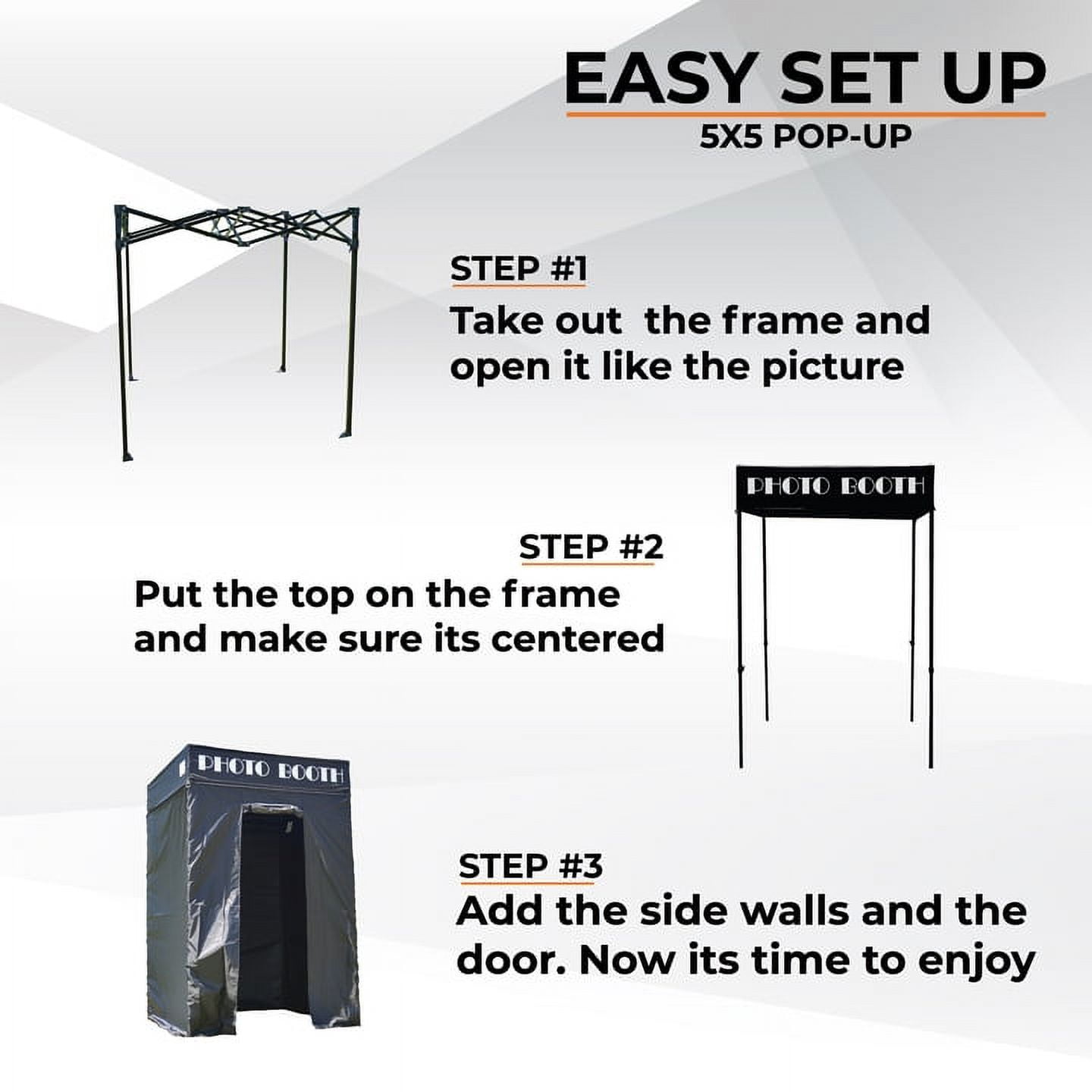 EASY SET UP
5X5 POP-UP

STEP #1
Take out the frame and open it like the picture

PHOTO BOOTH

STEP #2
Put the top on the frame and make sure its centered

PHOTO BOOTH

STEP #3
Add the side walls and the door. Now its time to enjoy