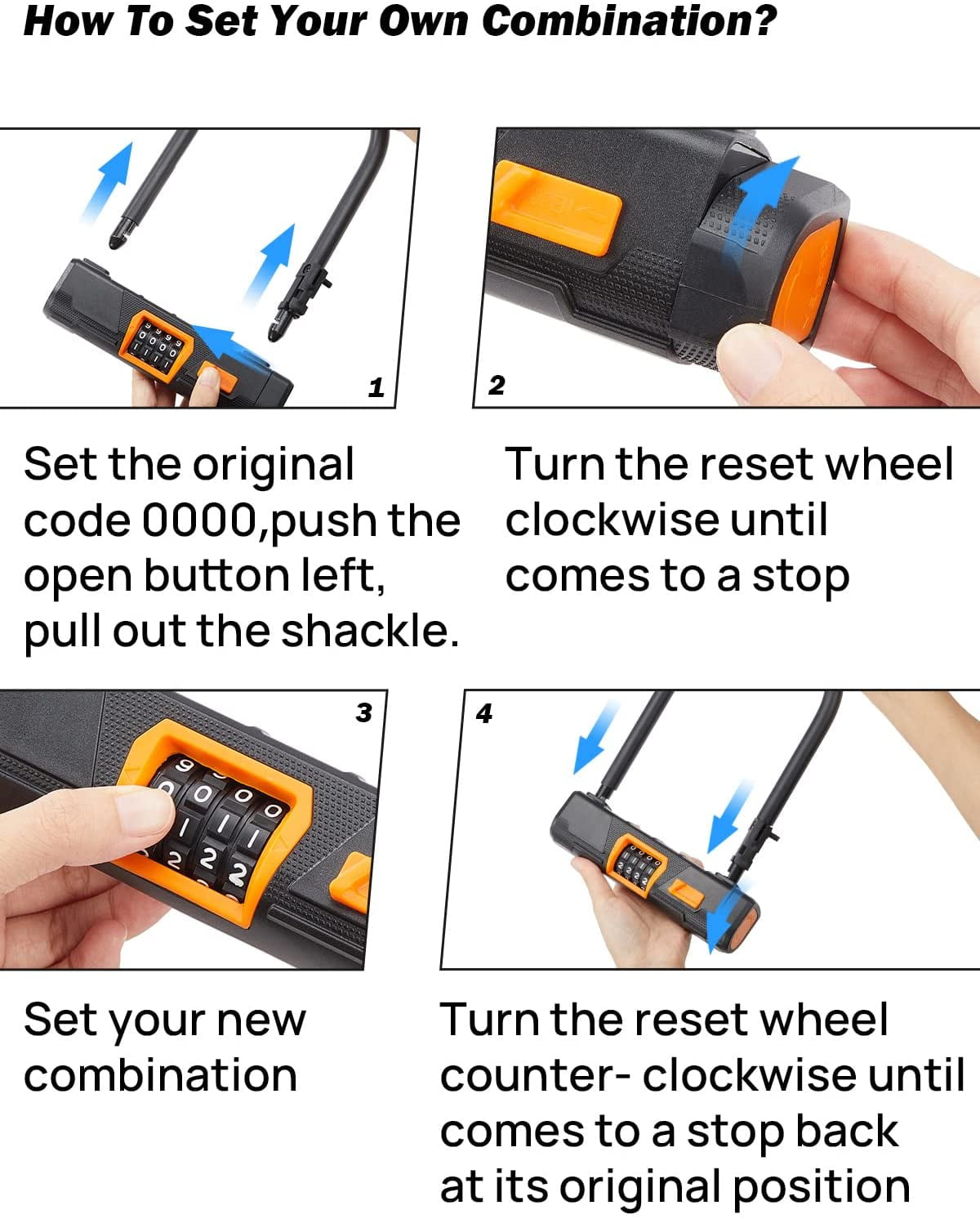 How To Set Your Own Combination?

1

2

Set the original code 0000,push the open button left, pull out the shackle.

Turn the reset wheel clockwise until comes to a stop

3

4

Set your new combination

Turn the reset wheel counter- clockwise until comes to a stop back at its original position