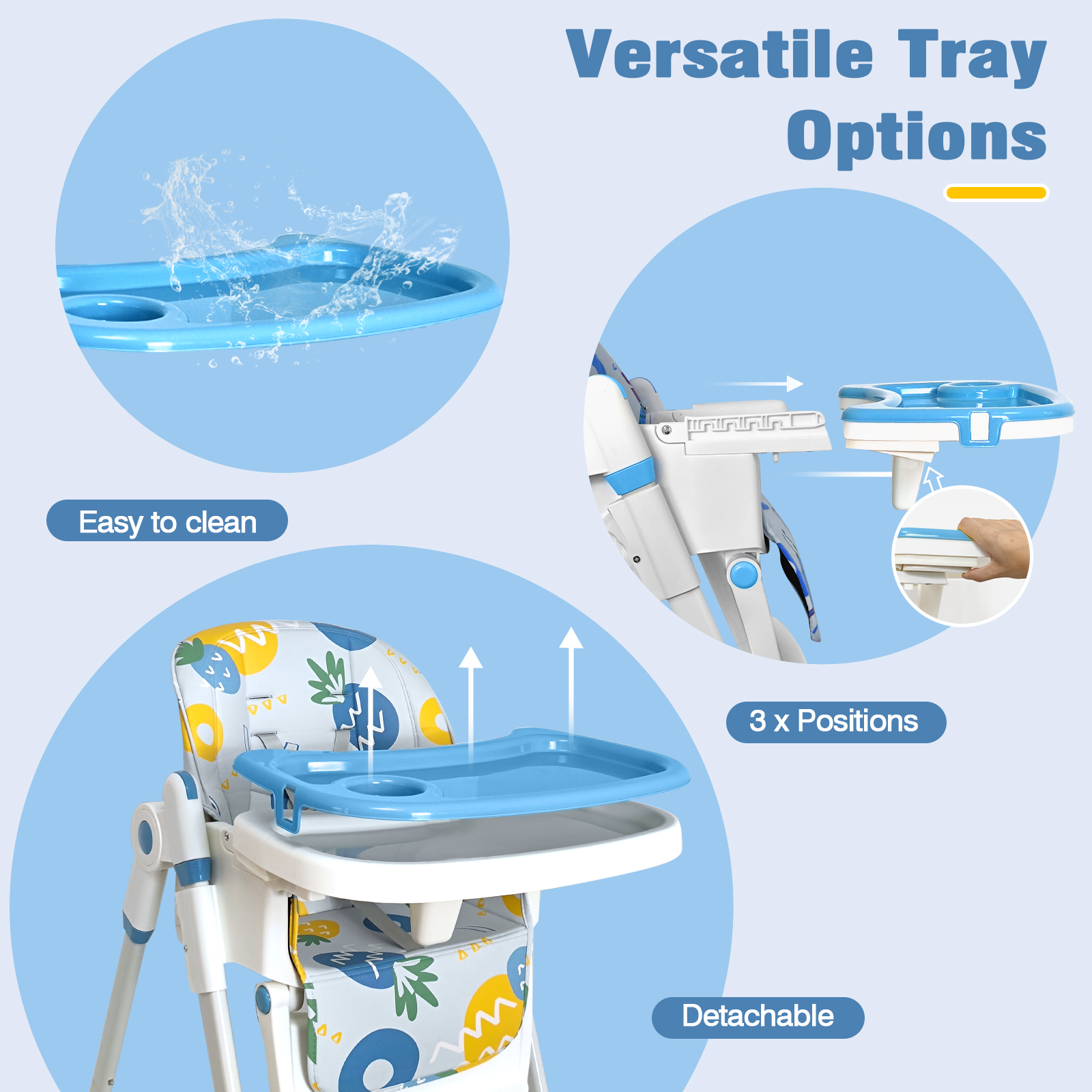 Versatile Tray Options

Easy to clean

3 x Positions

Detachable