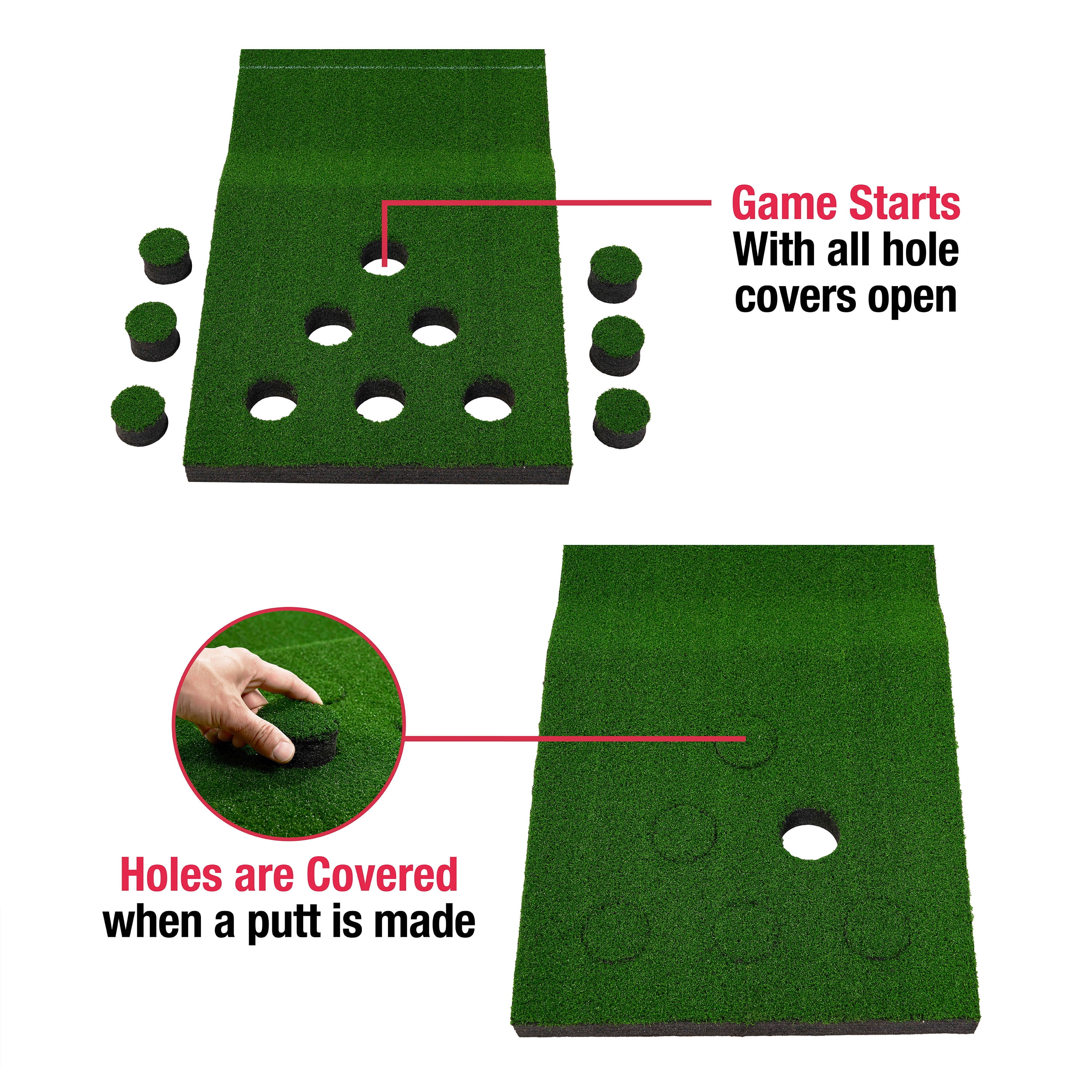 Game Starts
With all hole covers open

Holes are Covered
when a putt is made