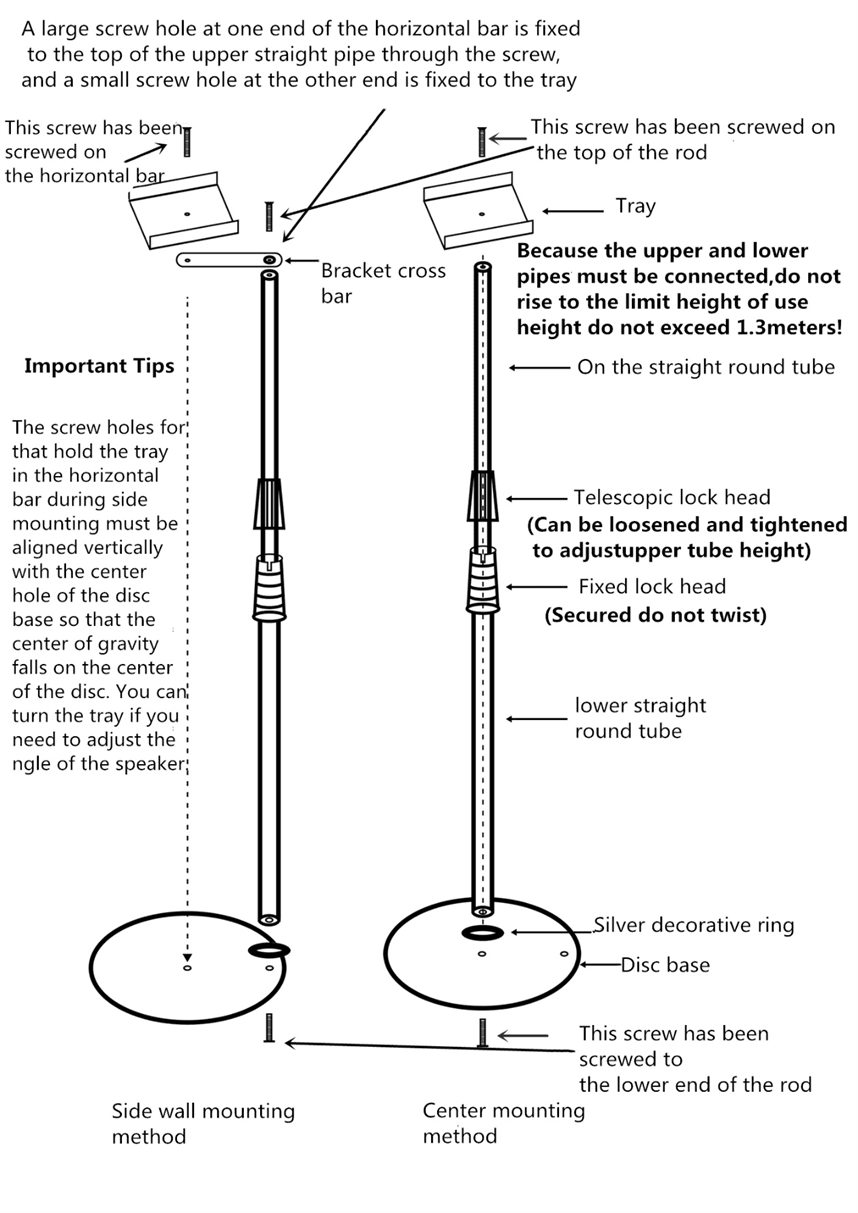 A large screw hole at one end of the horizontal bar is fixed to the top of the upper straight pipe through the screw, and a small screw hole at the other end is fixed to the tray

This screw has been screwed on the horizontal bar

This screw has been screwed on the top of the rod

Tray

Bracket cross bar

Because the upper and lower pipes must be connected,do not rise to the limit height of use height do not exceed 1.3meters!

Important Tips

The screw holes for that hold the tray in the horizontal bar during side mounting must be aligned vertically with the center hole of the disc base so that the center of gravity falls on the center of the disc. You can turn the tray if you need to adjust the ngle of the speaker

On the straight round tube

Telescopic lock head
(Can be loosened and tightened to adjustupper tube height)

Fixed lock head
(Secured do not twist)

lower straight round tube

Silver decorative ring

Disc base

This screw has been screwed to the lower end of the rod

Side wall mounting method

Center mounting method