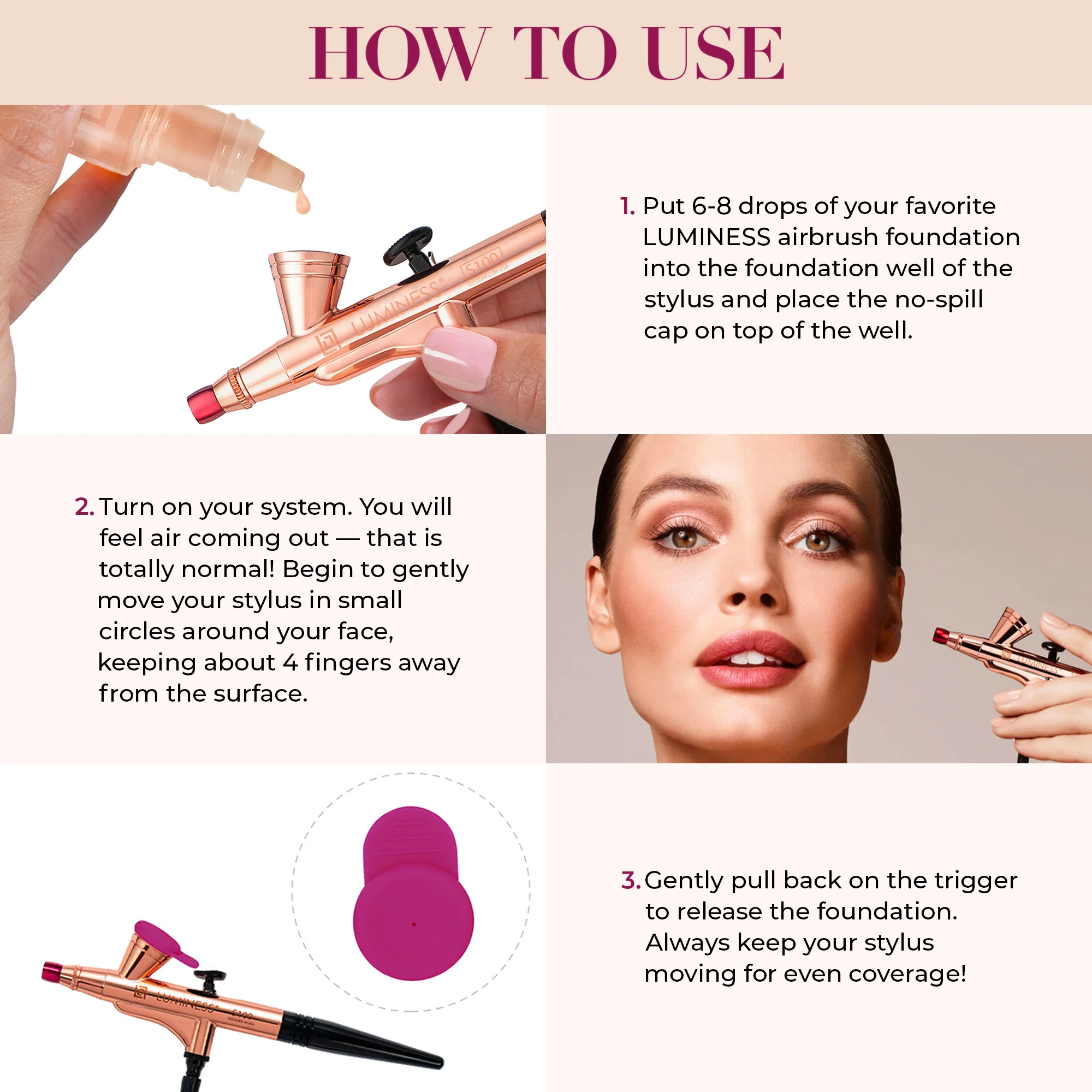 HOW TO USE

LUMINESS® S100 DESIGNED IN USA

1. Put 6-8 drops of your favorite LUMINESS airbrush foundation into the foundation well of the stylus and place the no-spill cap on top of the well.

2. Turn on your system. You will feel air coming out — that is totally normal! Begin to gently move your stylus in small circles around your face, keeping about 4 fingers away from the surface.

LUMINESS

LUMINESS® S100 DESIGNED IN USA

3. Gently pull back on the trigger to release the foundation. Always keep your stylus moving for even coverage!