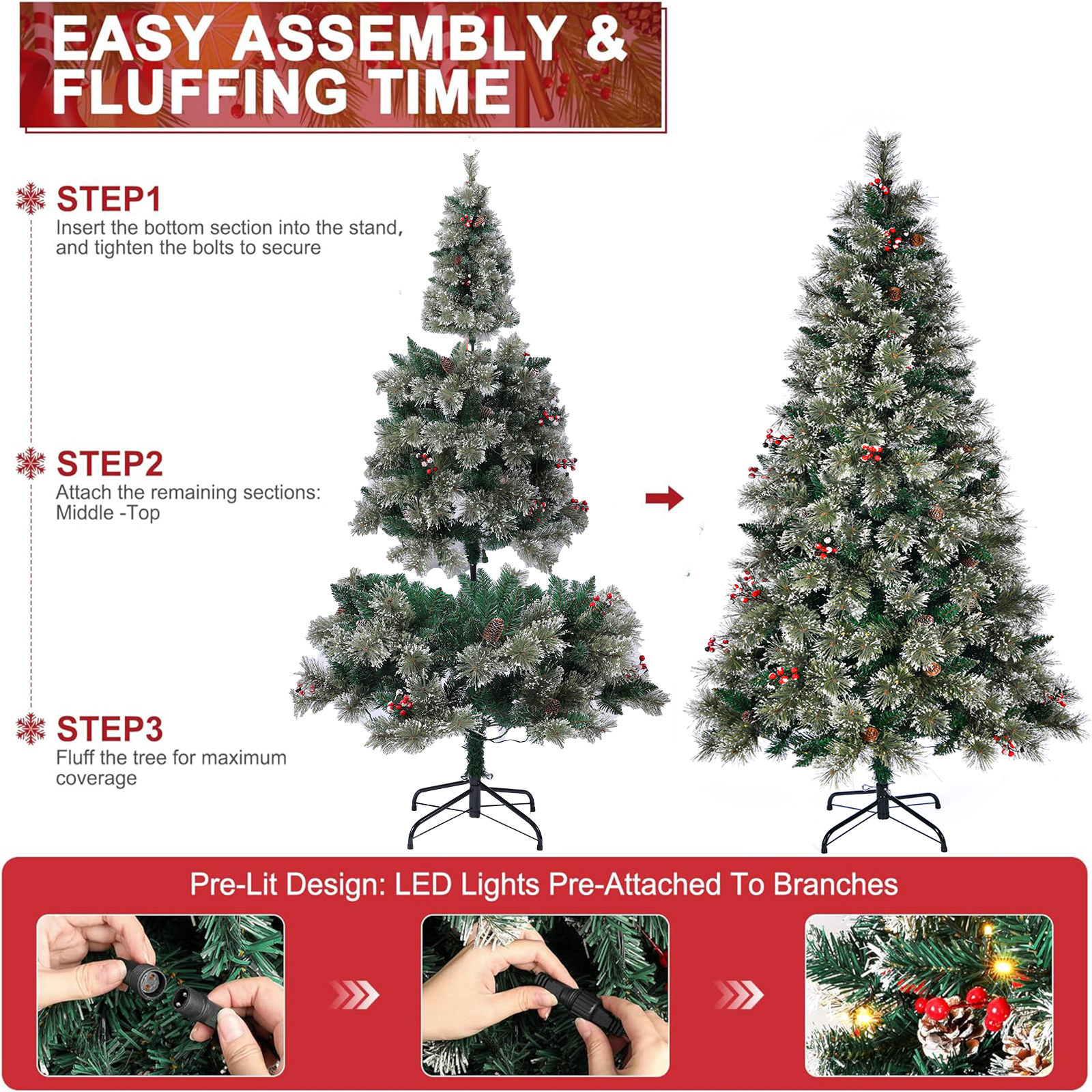 EASY ASSEMBLY & FLUFFING TIME

STEP1
Insert the bottom section into the stand, and tighten the bolts to secure

STEP2
Attach the remaining sections: Middle -Top

STEP3
Fluff the tree for maximum coverage

Pre-Lit Design: LED Lights Pre-Attached To Branches