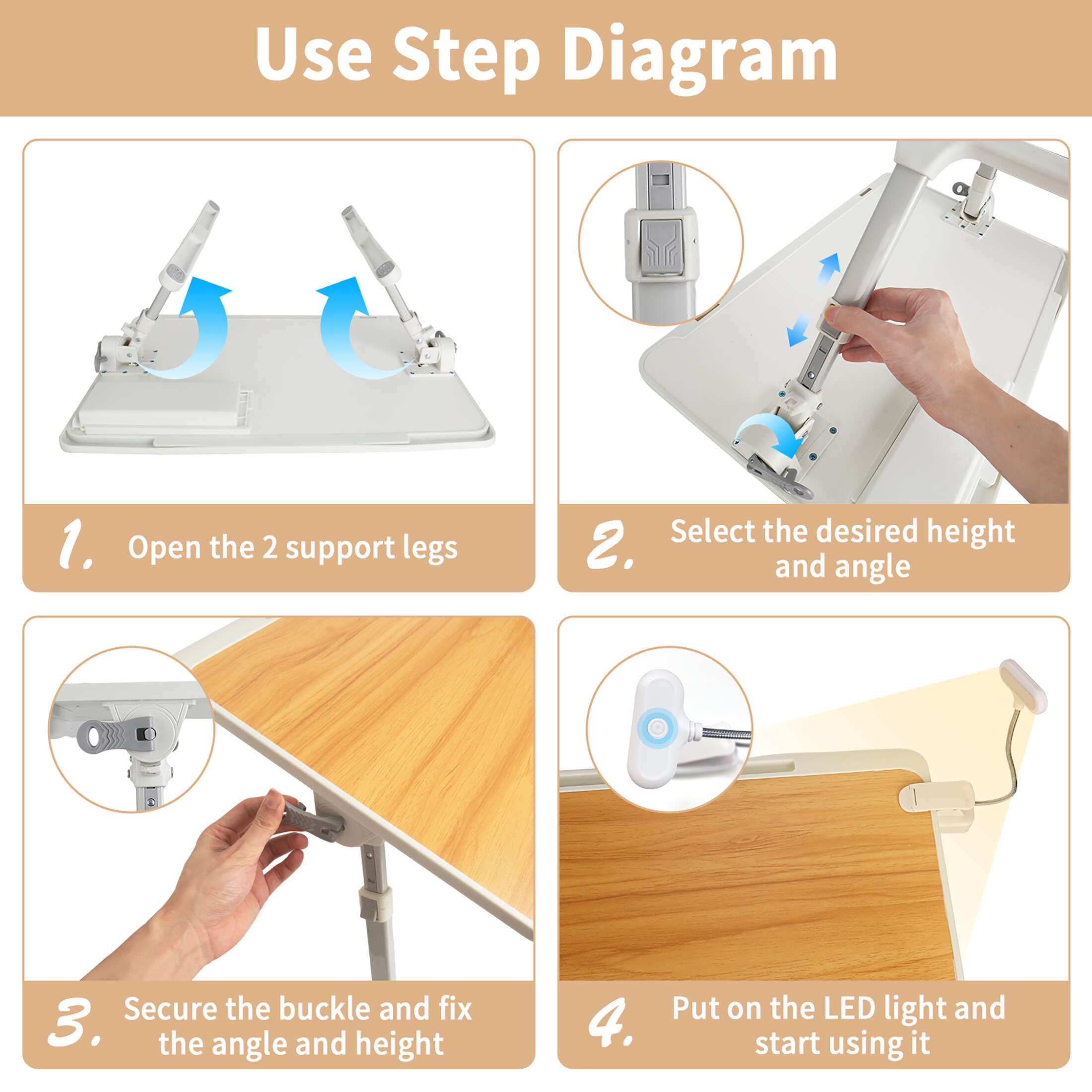 Use Step Diagram

1. Open the 2 support legs

2. Select the desired height and angle

3. Secure the buckle and fix the angle and height

4. Put on the LED light and start using it