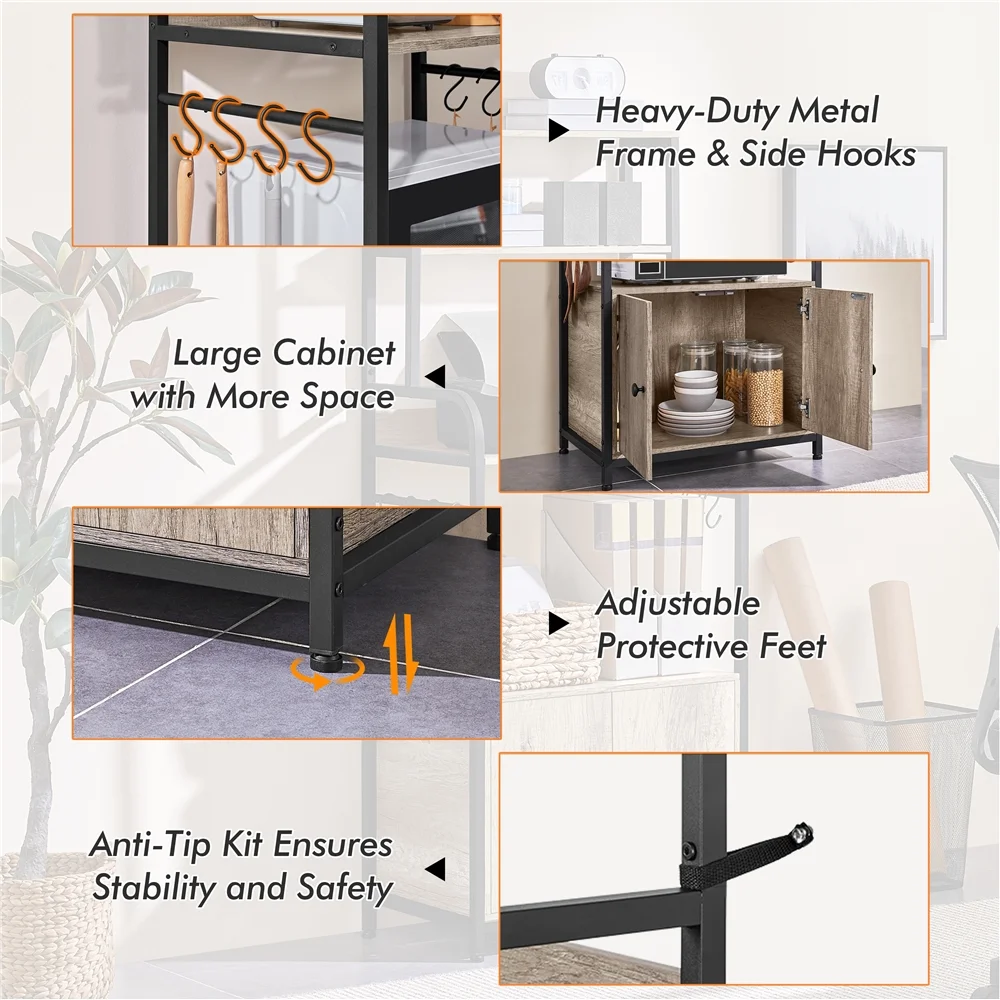 Heavy-Duty Metal Frame & Side Hooks

Large Cabinet with More Space

Adjustable Protective Feet

Anti-Tip Kit Ensures Stability and Safety