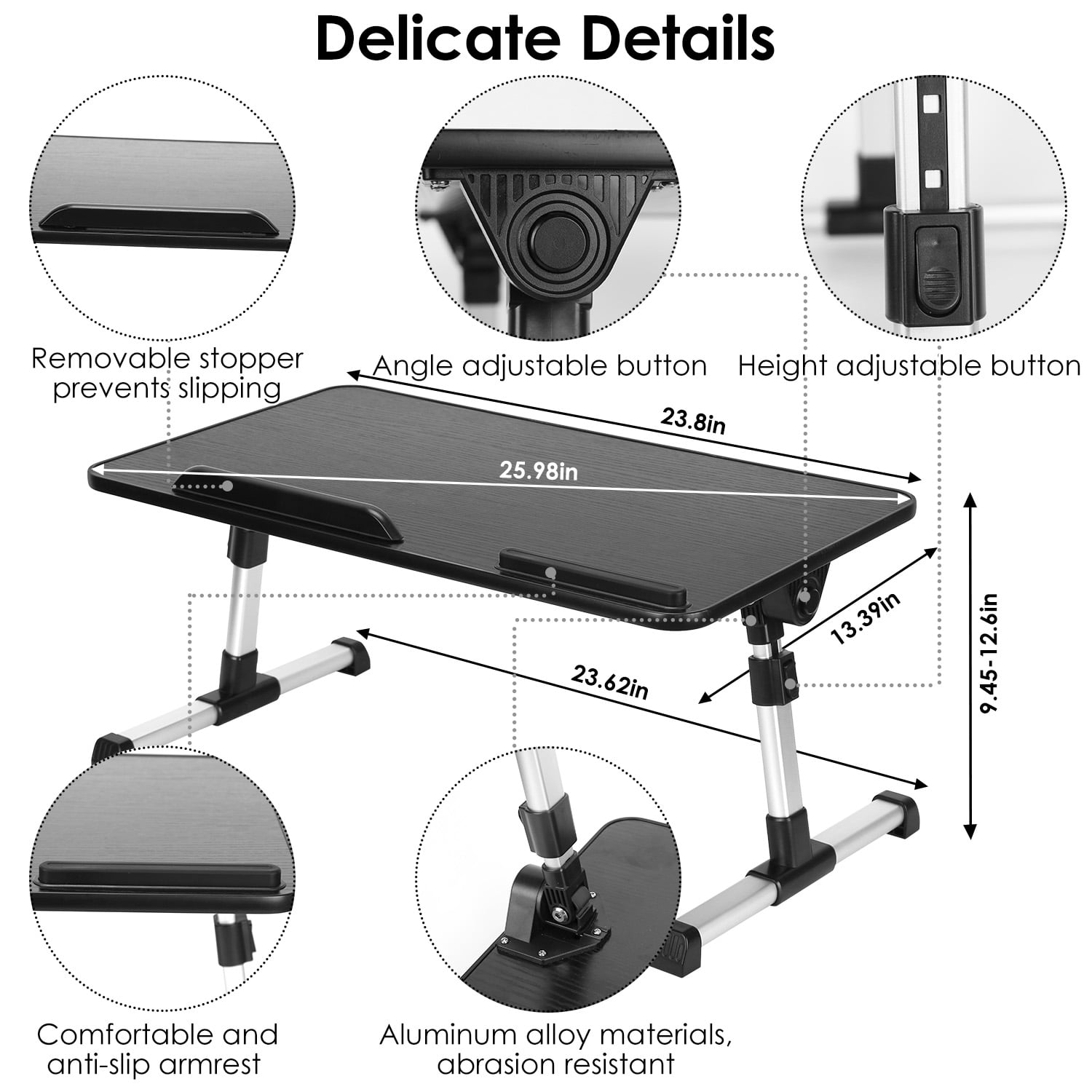 Delicate Details

Removable stopper prevents slipping

Angle adjustable button

Height adjustable button

23.8in

25.98in

13.39in

23.62in

9.45-12.6in

Comfortable and anti-slip armrest

Aluminum alloy materials, abrasion resistant