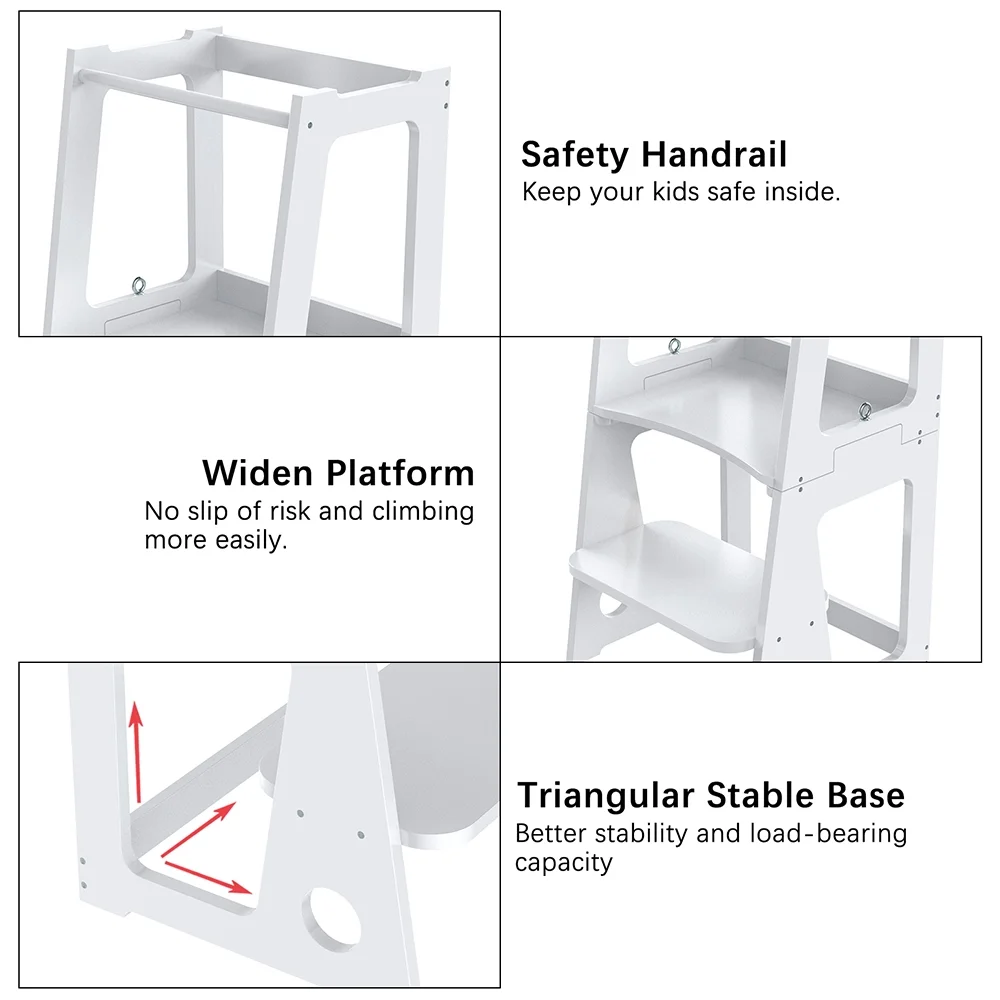 Safety Handrail
Keep your kids safe inside.

Widen Platform
No slip of risk and climbing more easily.

Triangular Stable Base
Better stability and load-bearing capacity