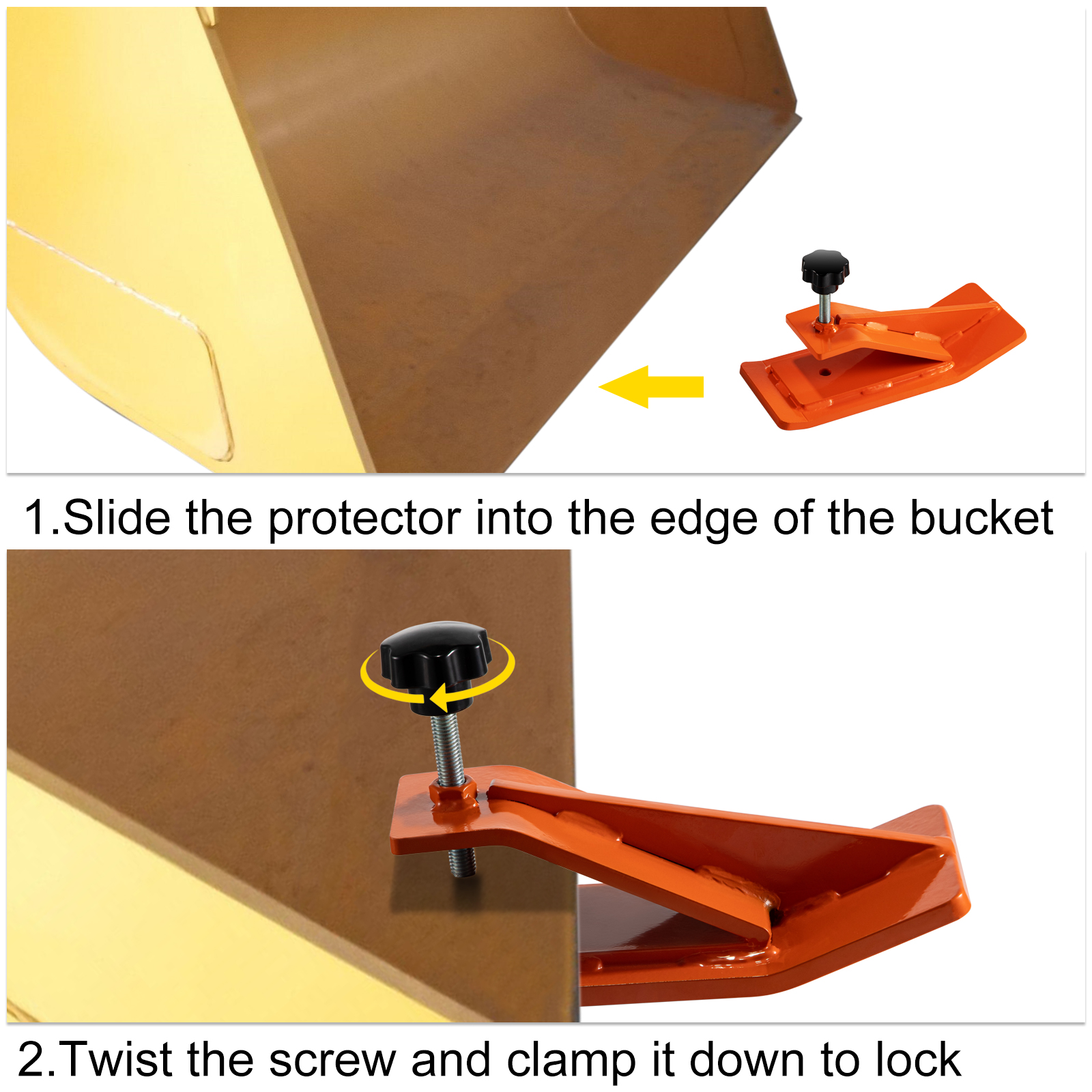 1.Slide the protector into the edge of the bucket

2.Twist the screw and clamp it down to lock