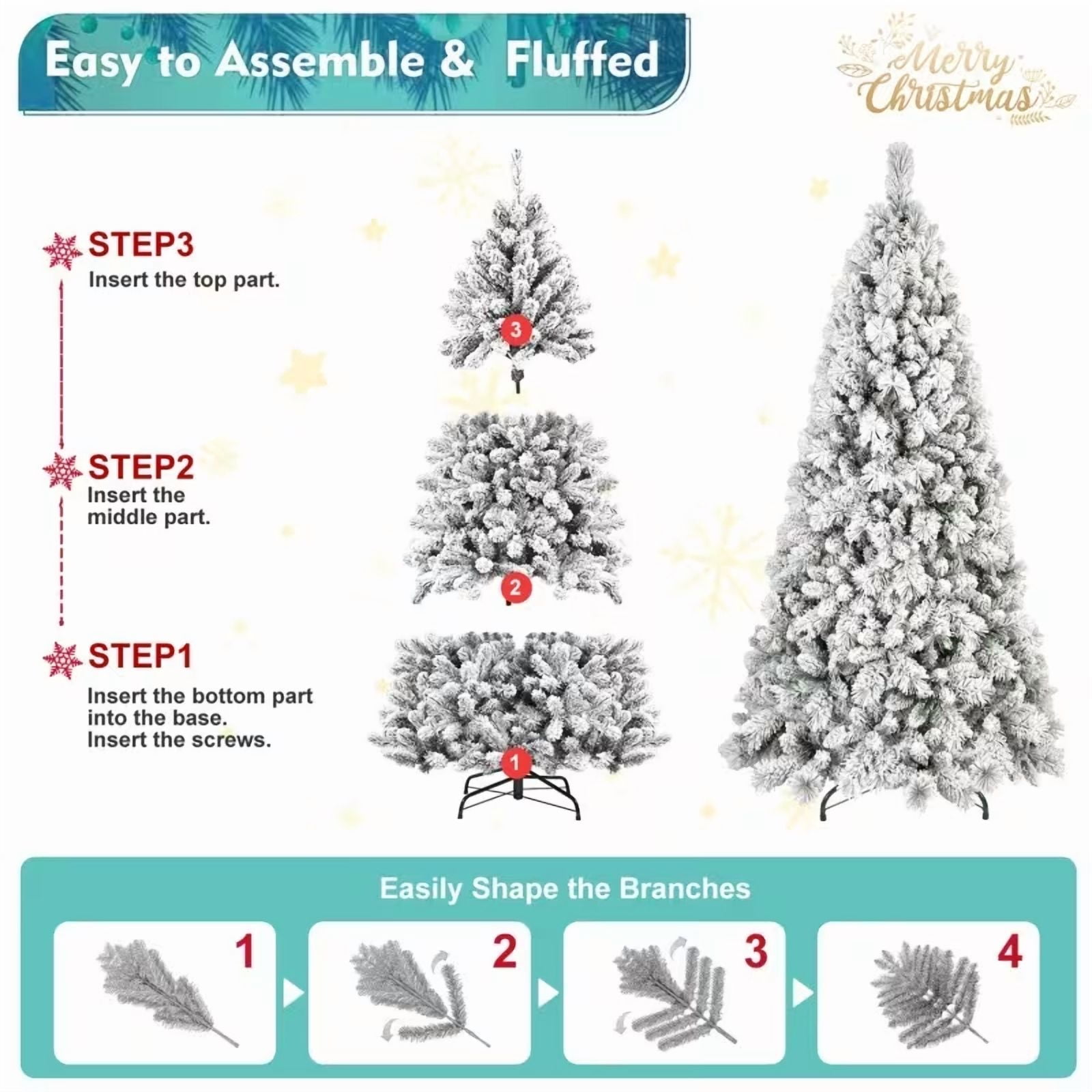 Easy to Assemble & Fluffed

Merry Christmas

STEP3
Insert the top part.

STEP2
Insert the middle part.

STEP1
Insert the bottom part into the base.
Insert the screws.

3

2

1

Easily Shape the Branches

1

2

3

4