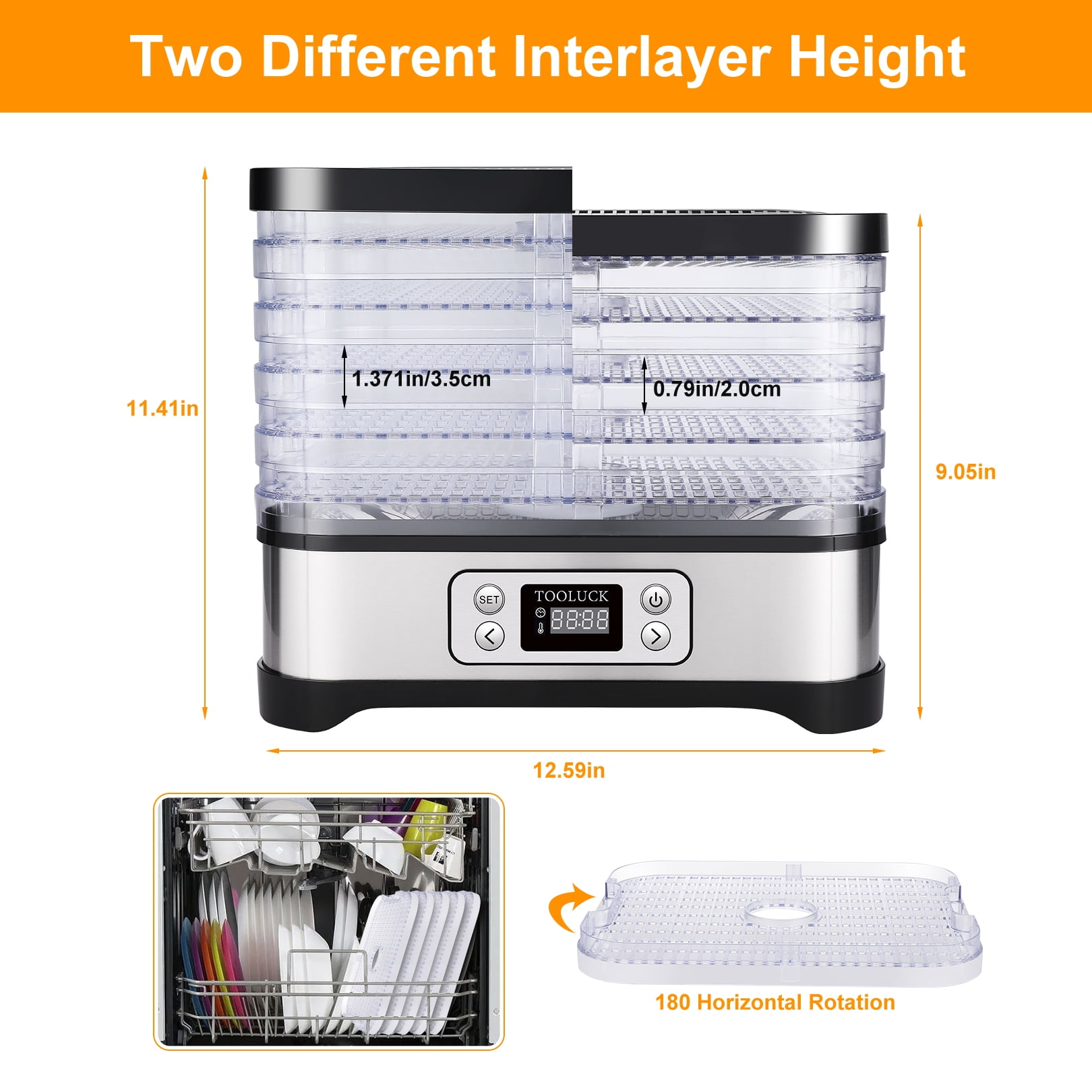 Two Different Interlayer Height

11.41in

1.371in/3.5cm

0.79in/2.0cm

9.05in

SET

TOOLUCK

88:88

12.59in

180 Horizontal Rotation