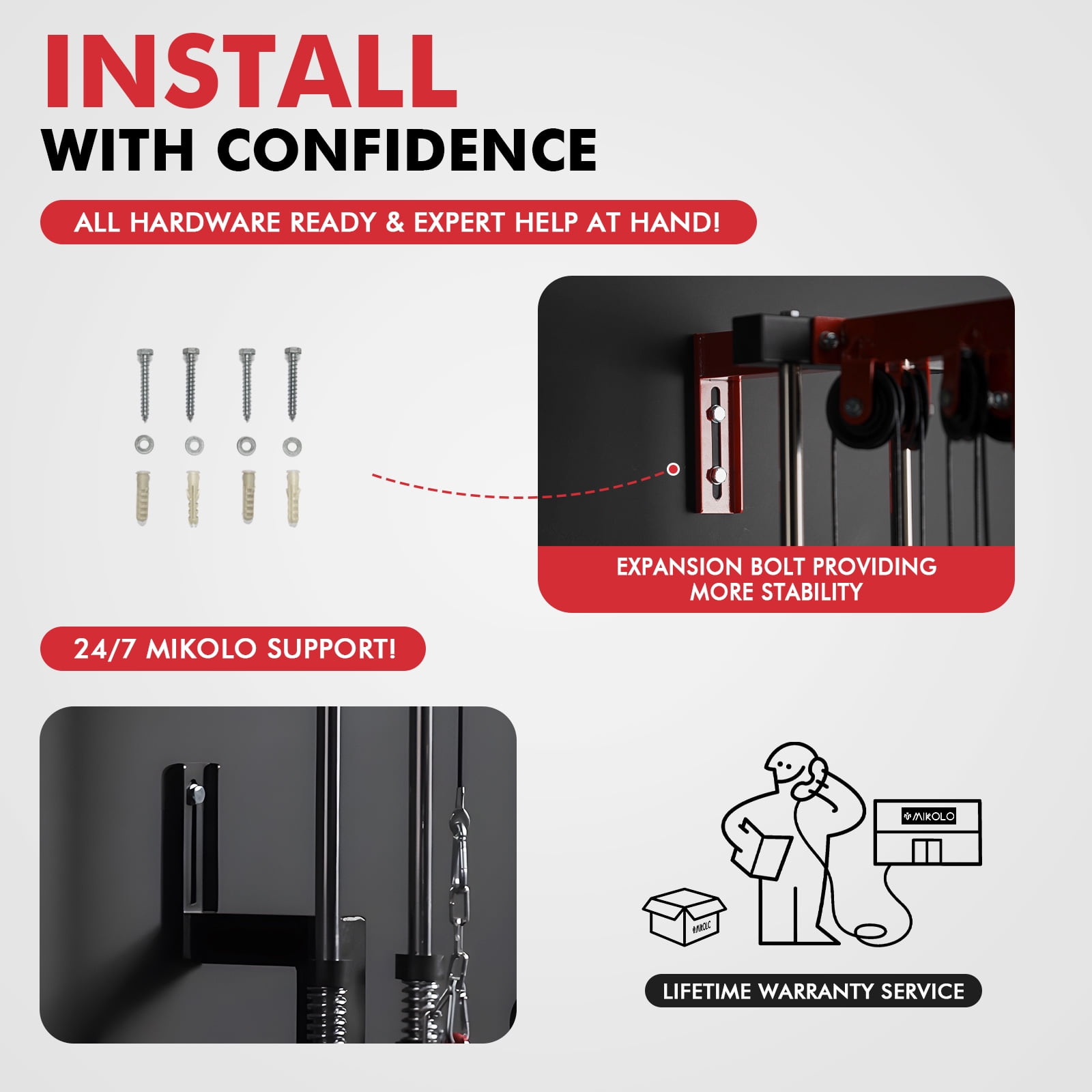 INSTALL
WITH CONFIDENCE

ALL HARDWARE READY & EXPERT HELP AT HAND!

EXPANSION BOLT PROVIDING MORE STABILITY

24/7 MIKOLO SUPPORT!

MIKOLO

MIKOLO

LIFETIME WARRANTY SERVICE