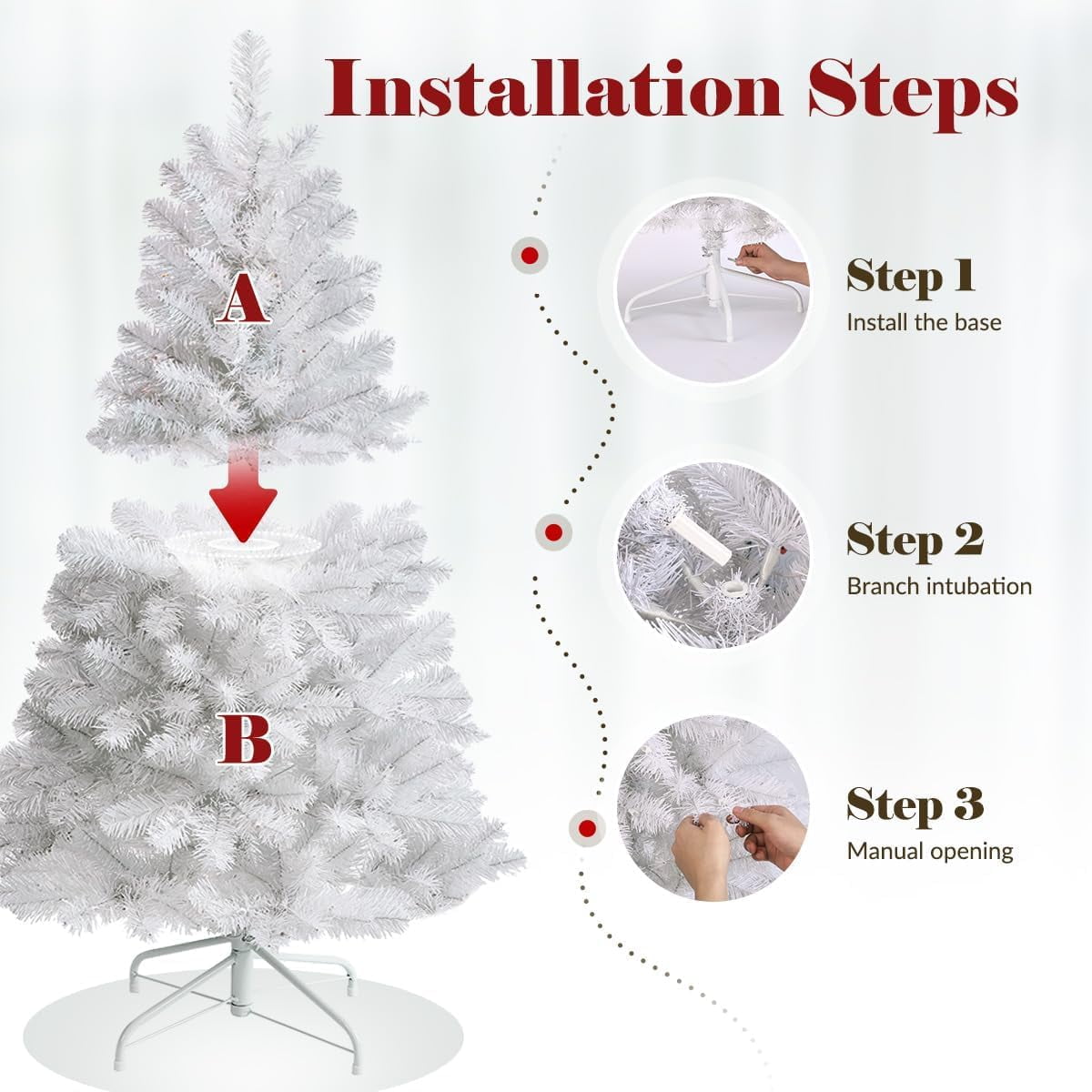 Installation Steps

A

B

Step 1
Install the base

Step 2
Branch intubation

Step 3
Manual opening