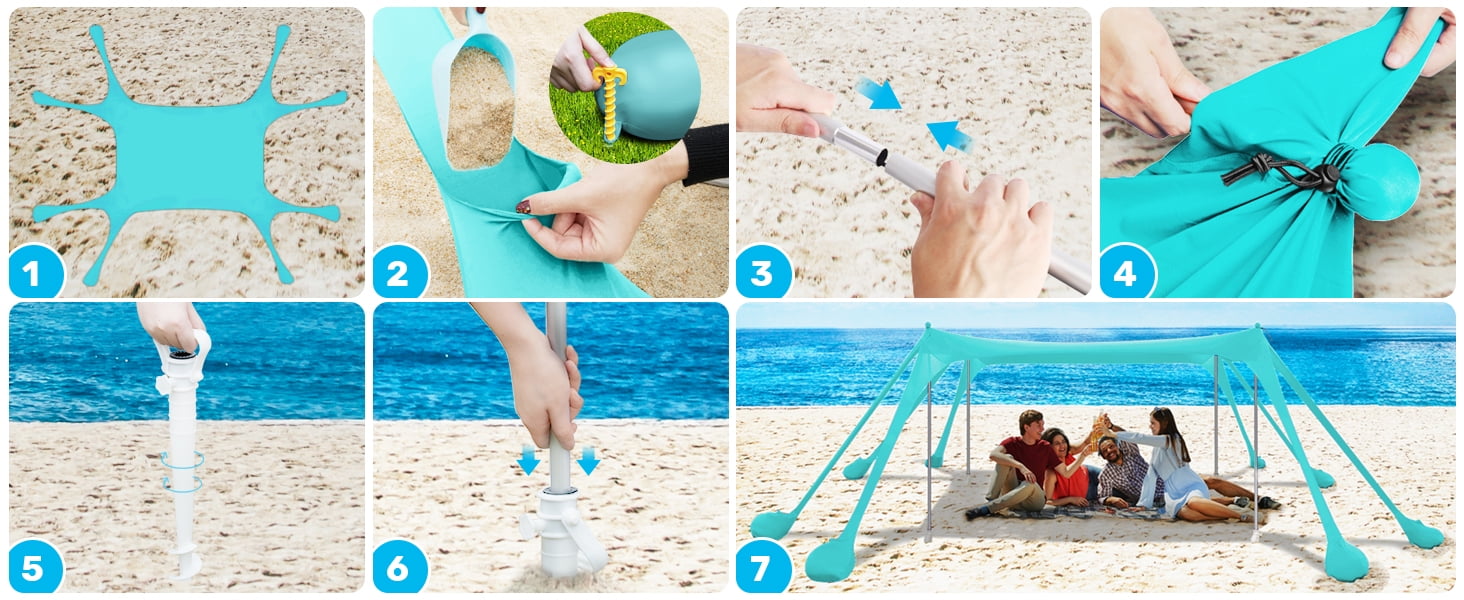 1
2
3
4
5
6
7