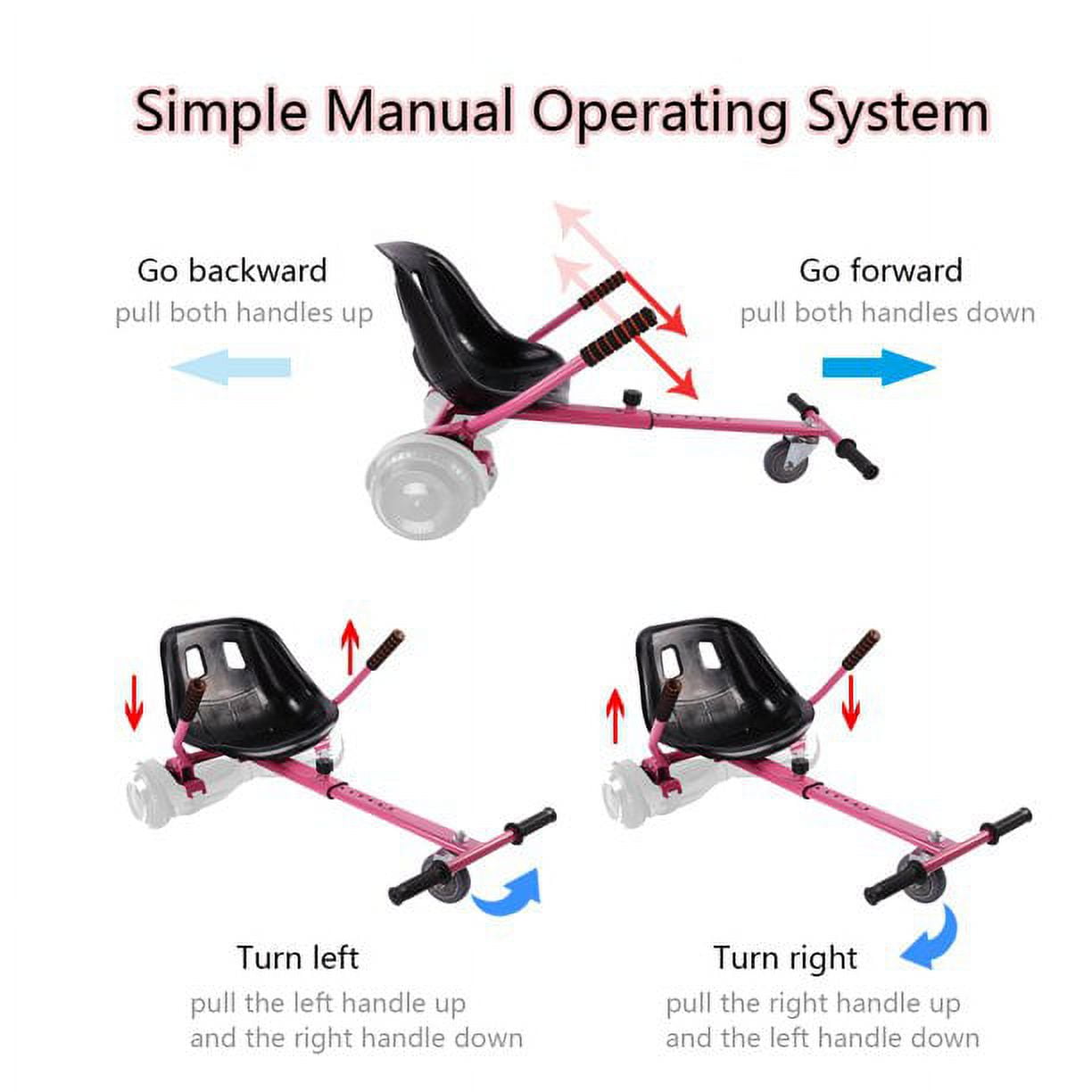 Simple Manual Operating System

Go backward
pull both handles up

Go forward
pull both handles down

Turn left
pull the left handle up and the right handle down

Turn right
pull the right handle up and the left handle down