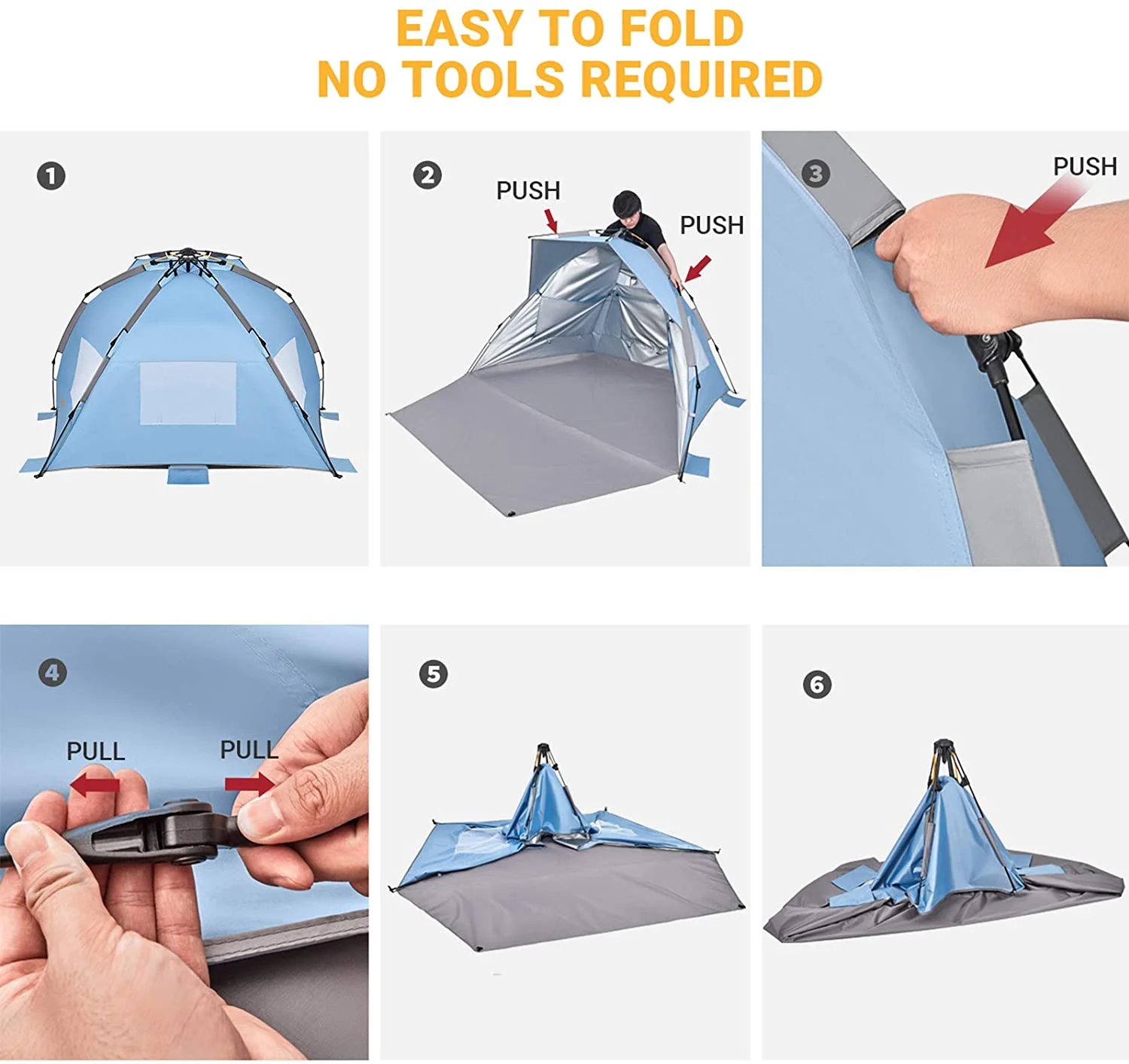 EASY TO FOLD
NO TOOLS REQUIRED

1

2
PUSH
PUSH

3
PUSH

4
PULL
PULL

5

6