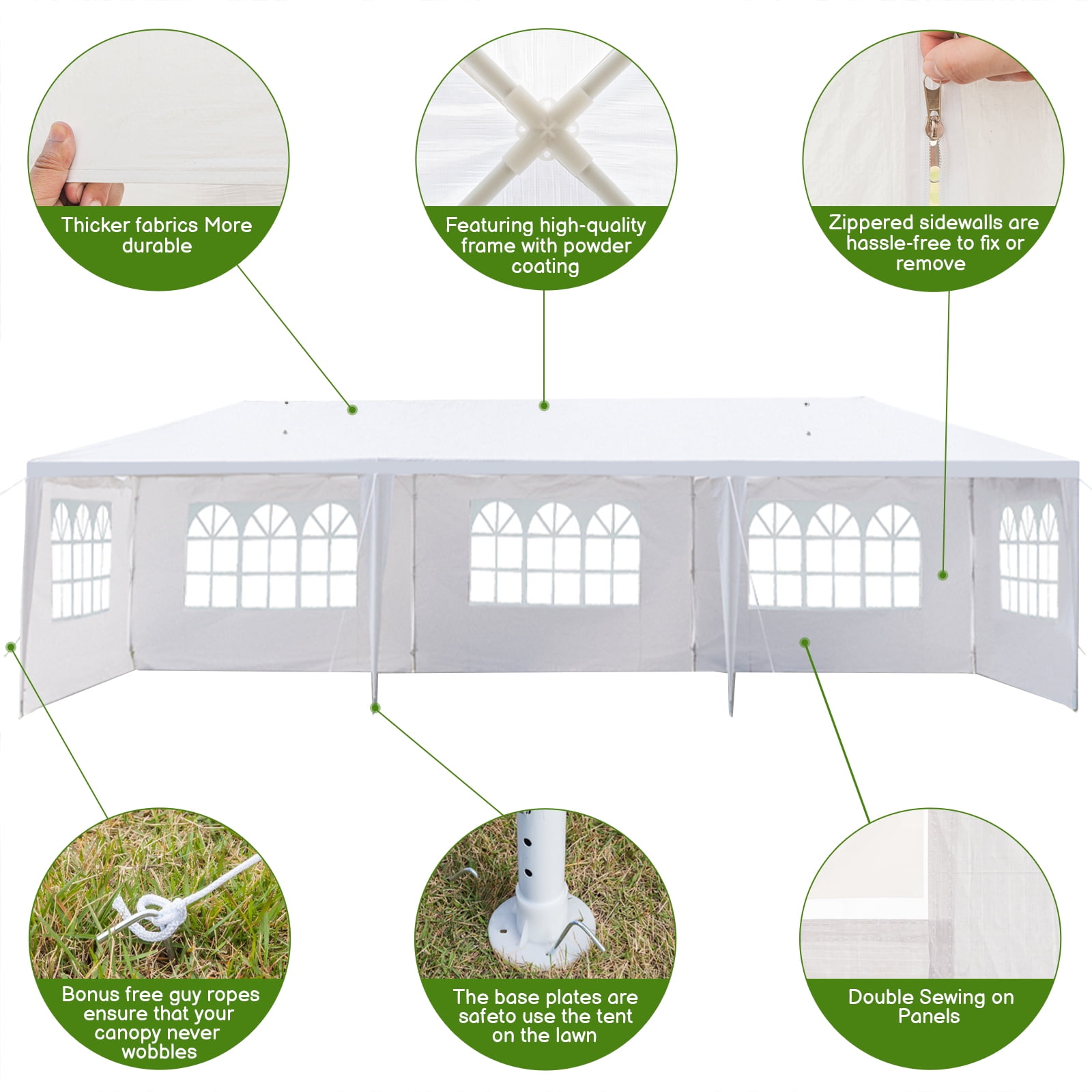 Thicker fabrics More durable

Featuring high-quality frame with powder coating

Zippered sidewalls are hassle-free to fix or remove

Bonus free guy ropes ensure that your canopy never wobbles

The base plates are safeto use the tent on the lawn

Double Sewing on Panels