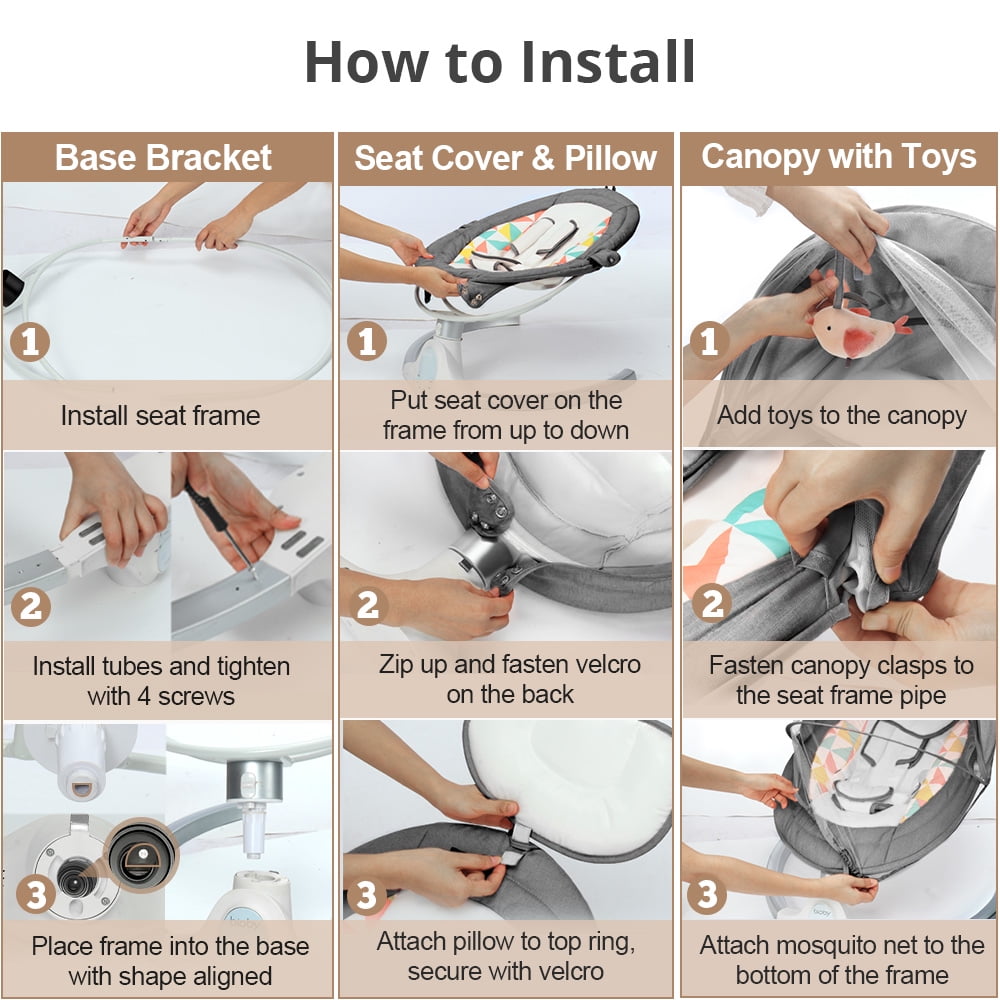 How to Install

Base Bracket

1

Install seat frame

2

Install tubes and tighten with 4 screws

3

Place frame into the base with shape aligned

Seat Cover & Pillow

1

Put seat cover on the frame from up to down

2

Zip up and fasten velcro on the back

3

Attach pillow to top ring, secure with velcro

Canopy with Toys

1

Add toys to the canopy

2

Fasten canopy clasps to the seat frame pipe

3

Attach mosquito net to the bottom of the frame