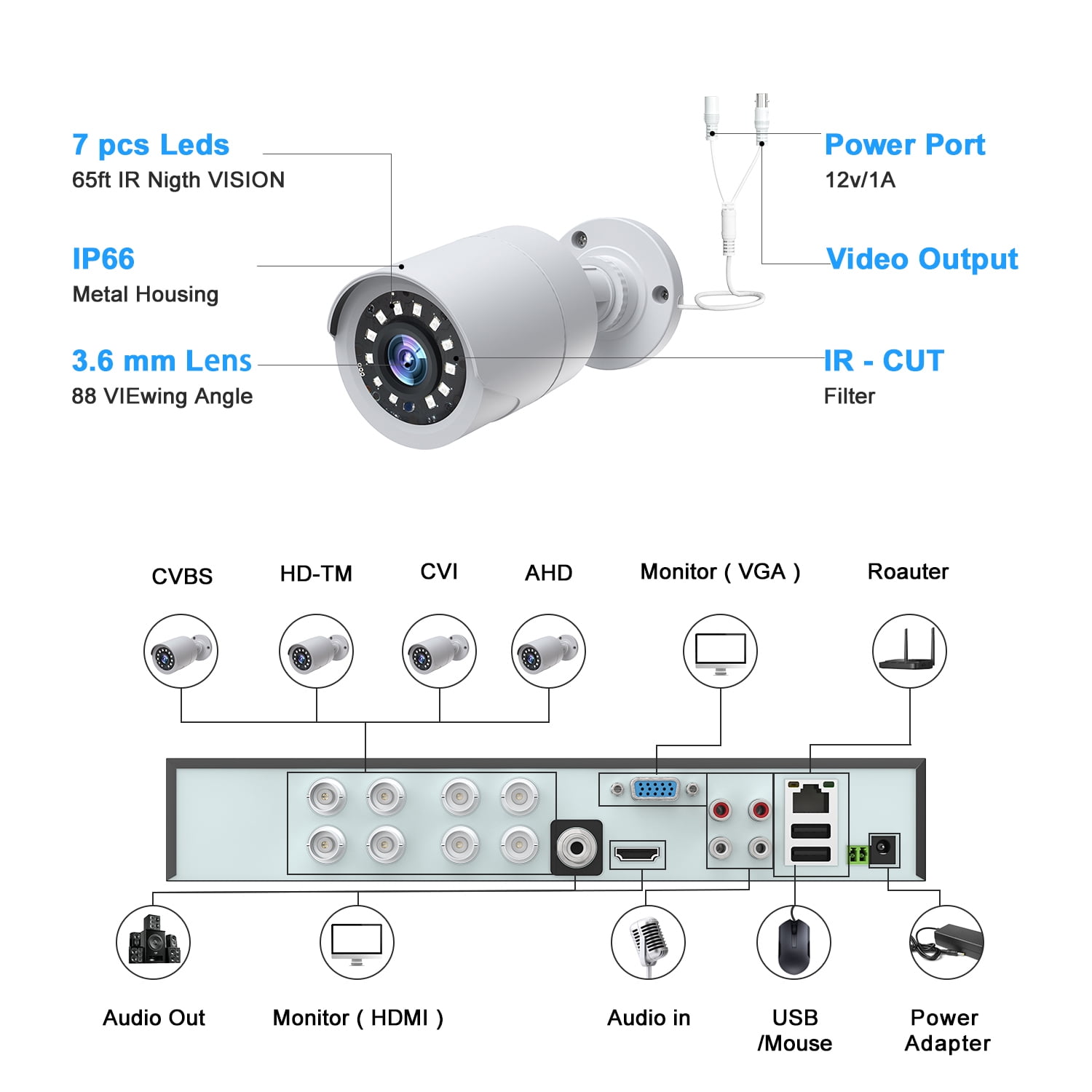 7 pcs Leds
65ft IR Nigth VISION

IP66
Metal Housing

3.6 mm Lens
88 VIEwing Angle

Power Port
12v/1A

Video Output

IR - CUT
Filter

CVBS

HD-TM

CVI

AHD

Monitor ( VGA )

Roauter

Audio Out

Monitor ( HDMI )

Audio in

USB
/Mouse

Power
Adapter