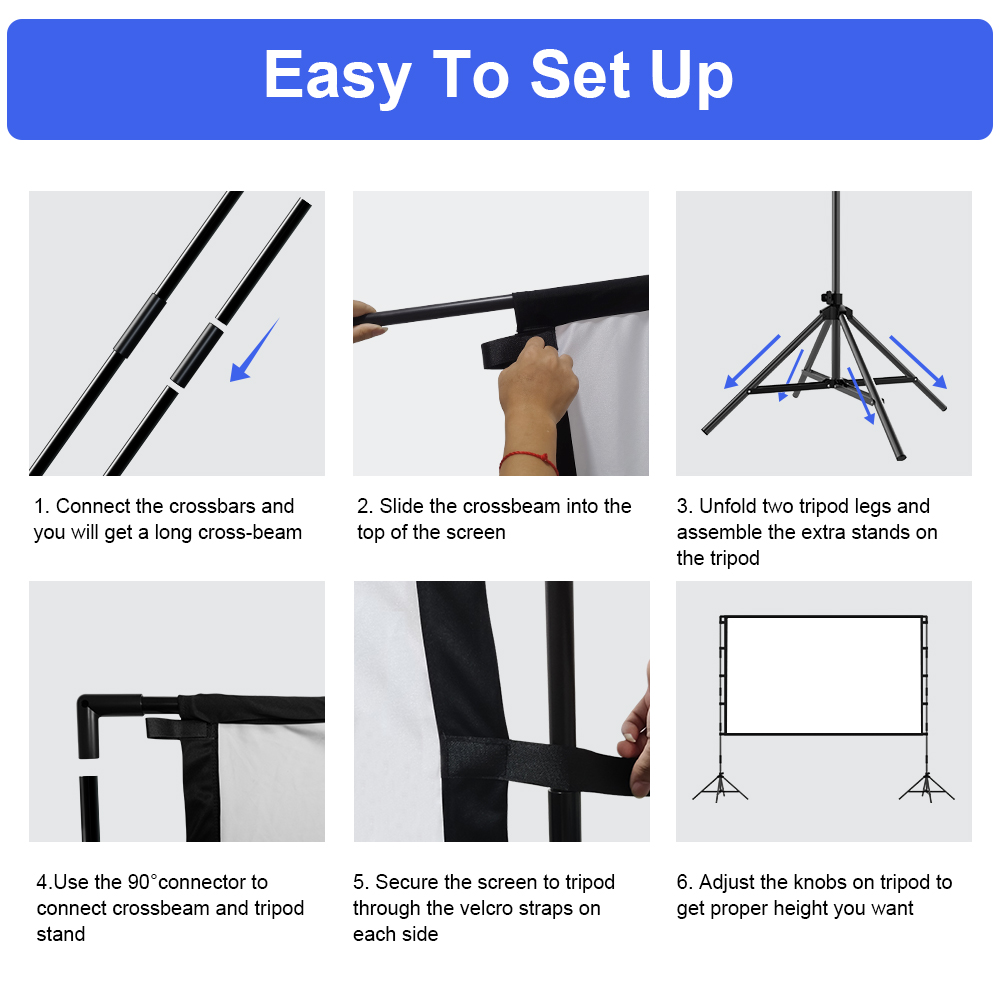 Easy To Set Up

1. Connect the crossbars and you will get a long cross-beam

2. Slide the crossbeam into the top of the screen

3. Unfold two tripod legs and assemble the extra stands on the tripod

4.Use the 90°connector to connect crossbeam and tripod stand

5. Secure the screen to tripod through the velcro straps on each side

6. Adjust the knobs on tripod to get proper height you want