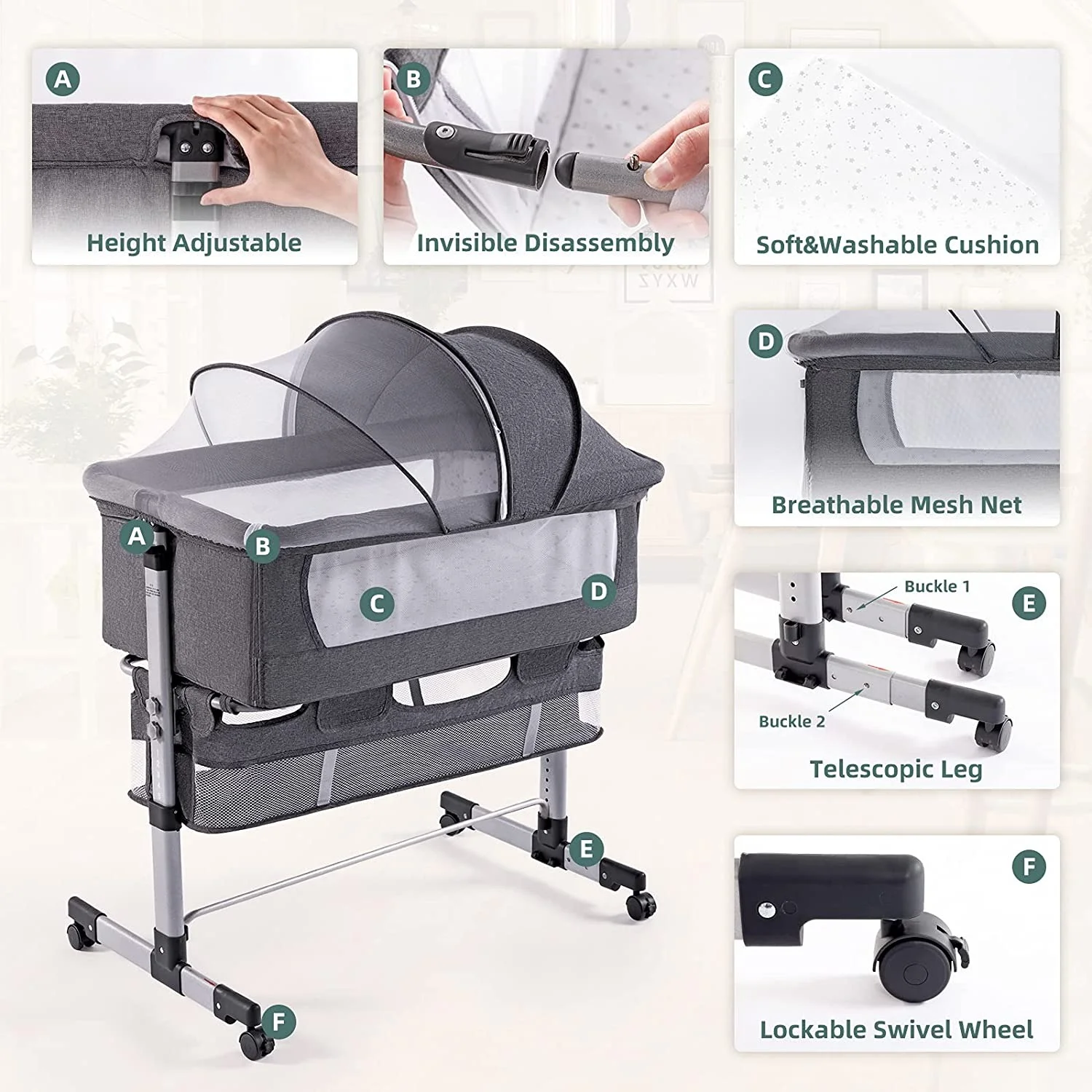 A
Height Adjustable

B
Invisible Disassembly

C
Soft&Washable Cushion

D
Breathable Mesh Net

A
B
C
D
E
F

Buckle 1
E
Buckle 2
Telescopic Leg

F
Lockable Swivel Wheel