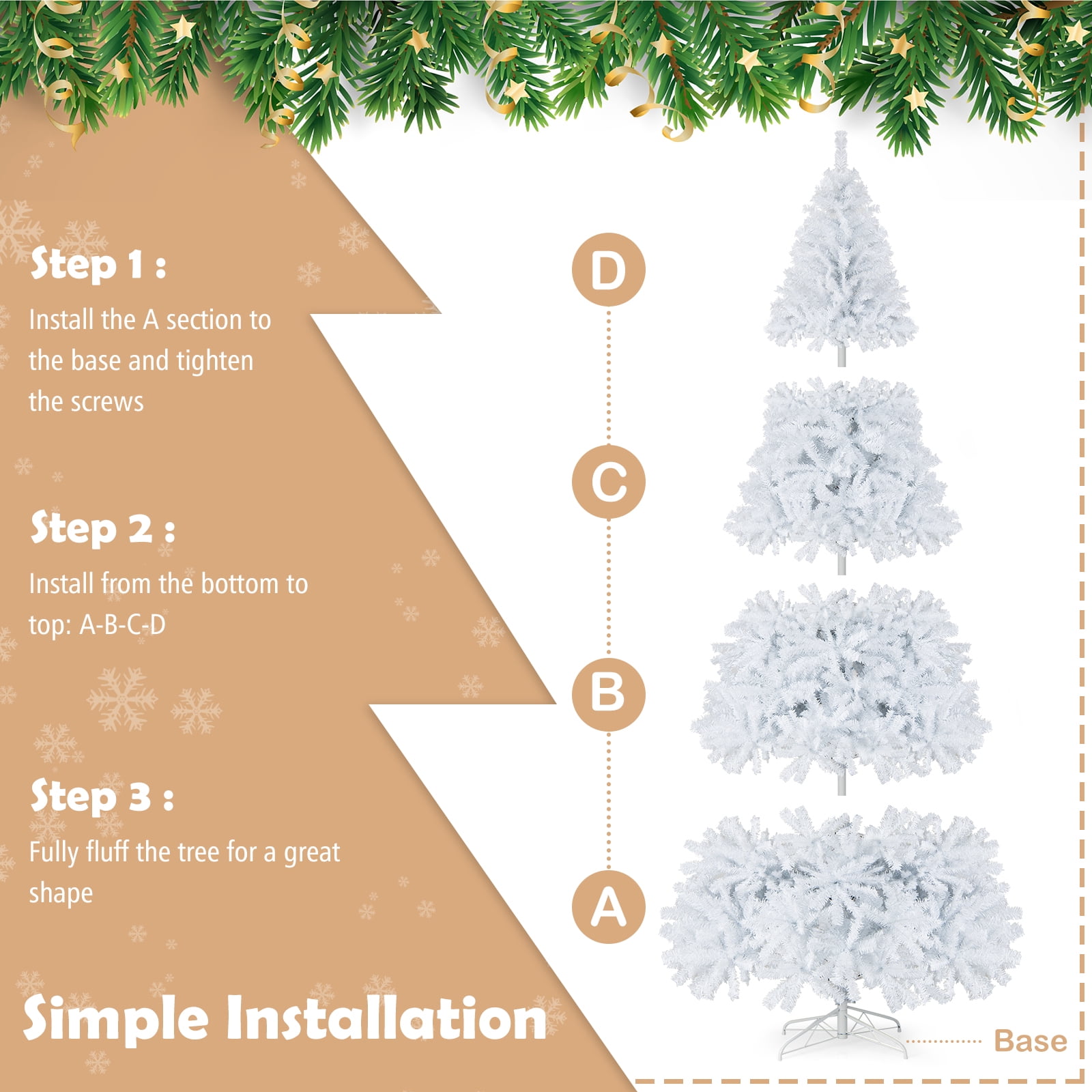 Step 1 :

Install the A section to the base and tighten the screws

Step 2 :

Install from the bottom to top: A-B-C-D

Step 3 :

Fully fluff the tree for a great shape

Simple Installation

D

C

B

A

Base