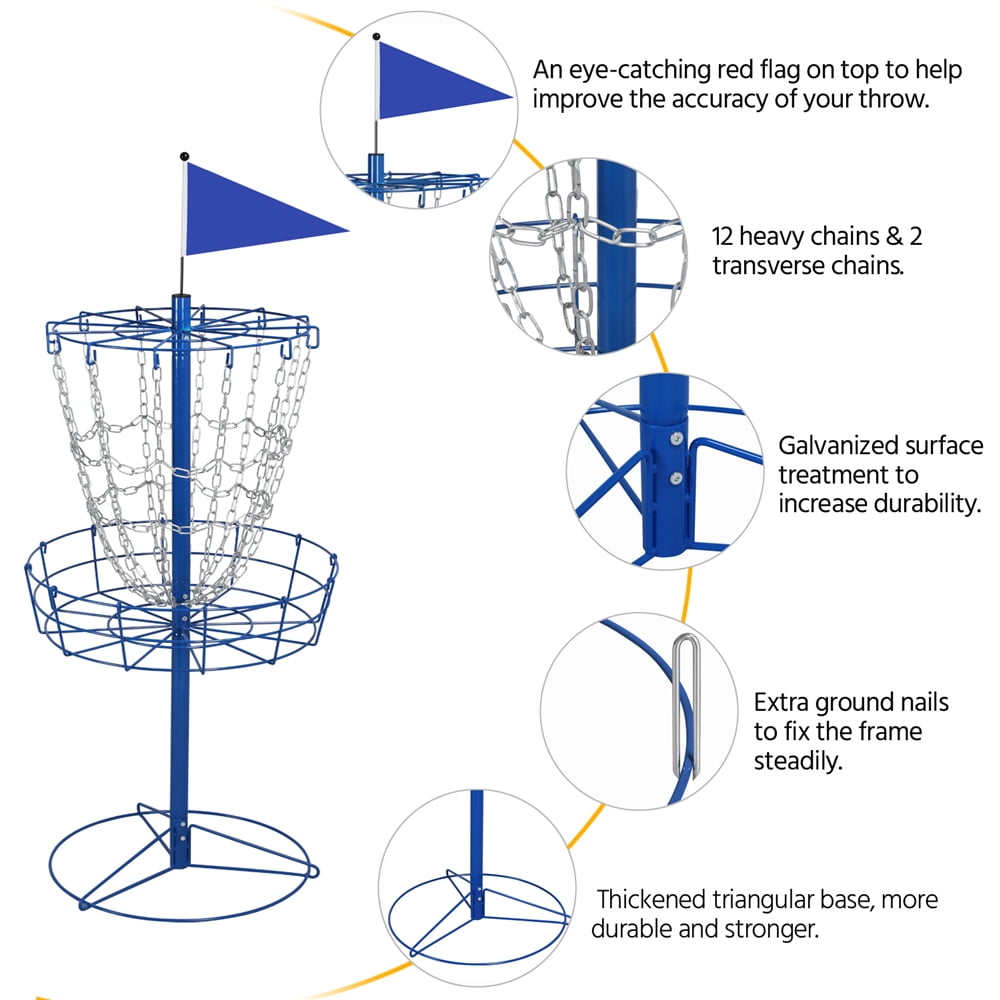 An eye-catching red flag on top to help improve the accuracy of your throw.

12 heavy chains & 2 transverse chains.

Galvanized surface treatment to increase durability.

Extra ground nails to fix the frame steadily.

Thickened triangular base, more durable and stronger.