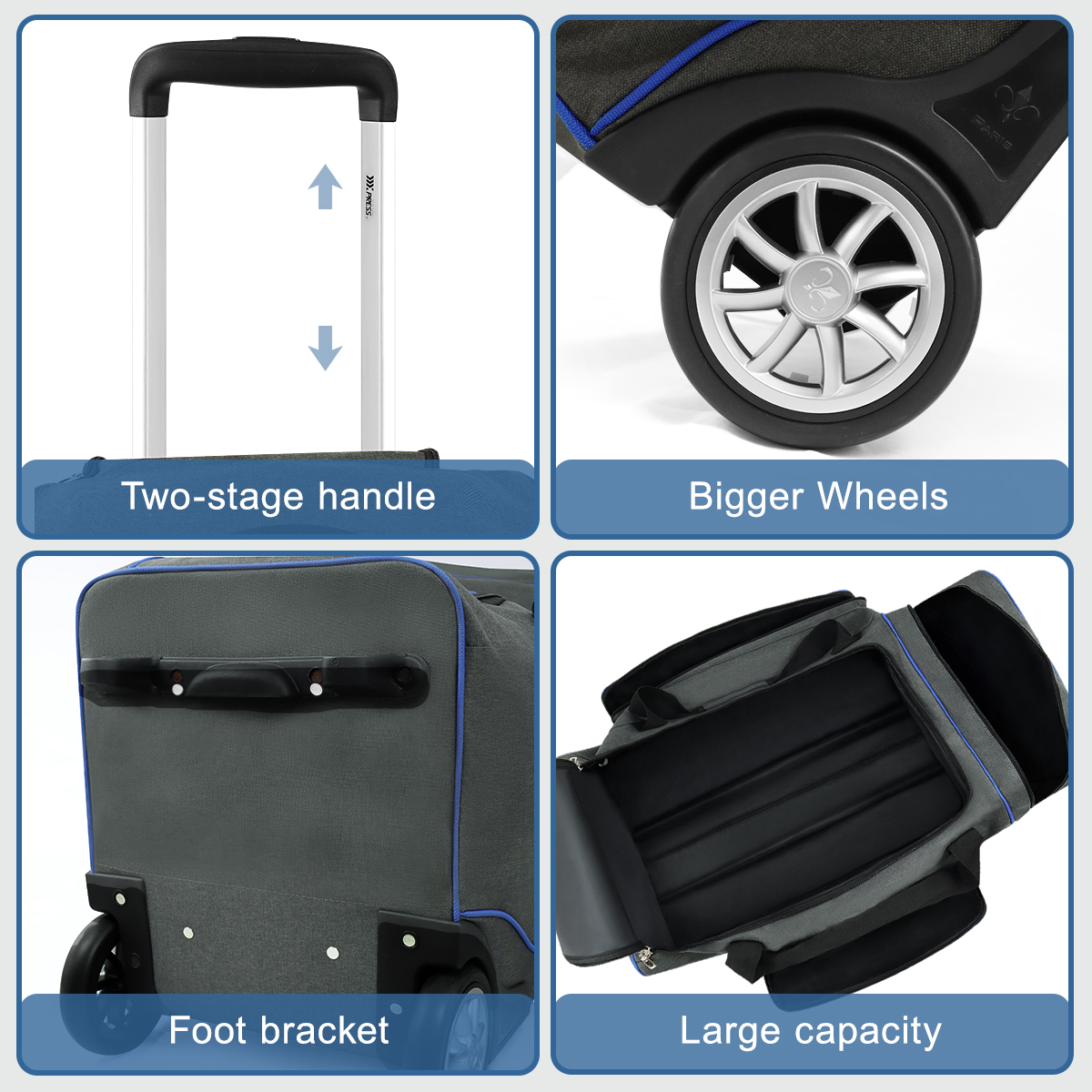 PRESS

Two-stage handle

PARIS

Bigger Wheels

Foot bracket

Large capacity