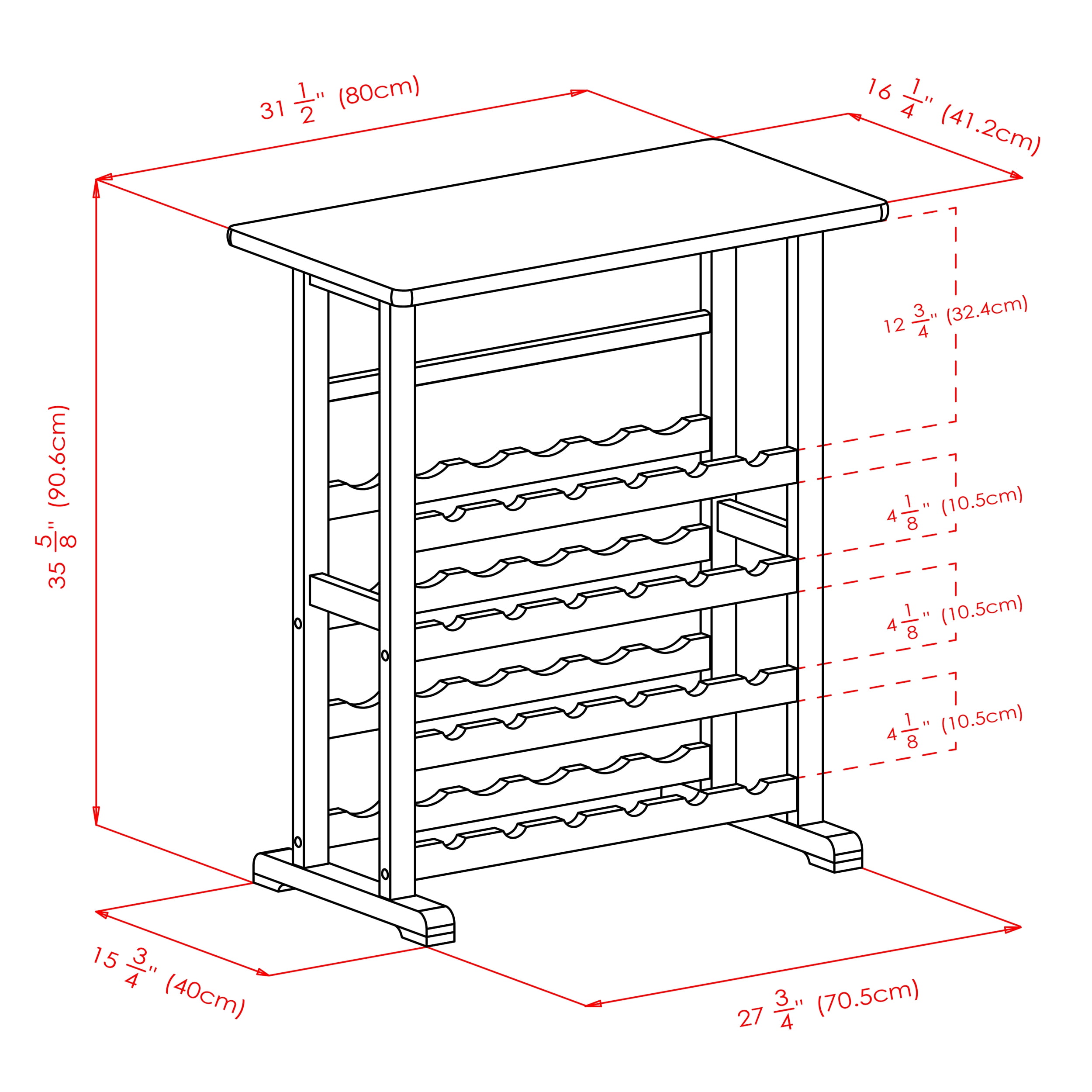 $31\frac{1}{2}$" (80cm)

$16\frac{1}{4}$" (41.2cm)

$35\frac{5}{8}$" (90.6cm)

$12\frac{3}{4}$" (32.4cm)

$4\frac{1}{8}$" (10.5cm)

$4\frac{1}{8}$" (10.5cm)

$4\frac{1}{8}$" (10.5cm)

$15\frac{3}{4}$" (40cm)

$27\frac{3}{4}$" (70.5cm)