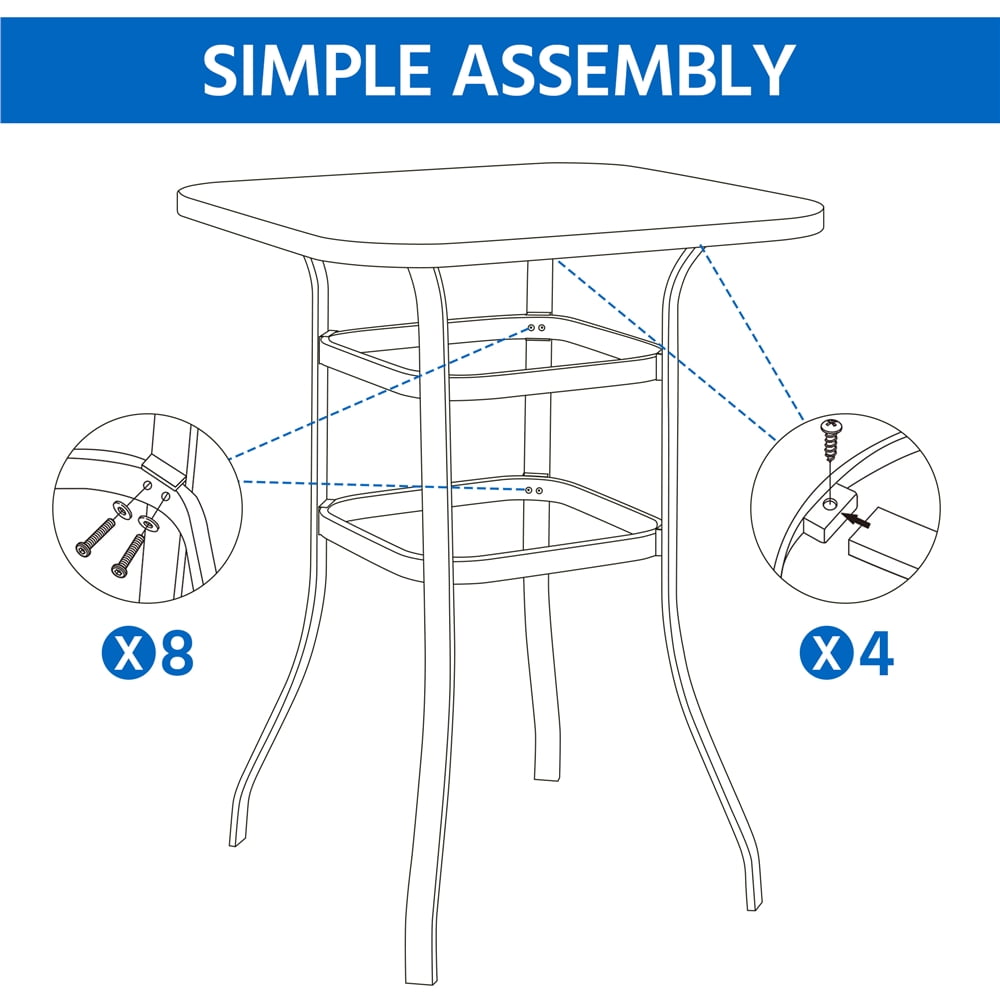 SIMPLE ASSEMBLY

X8

X4