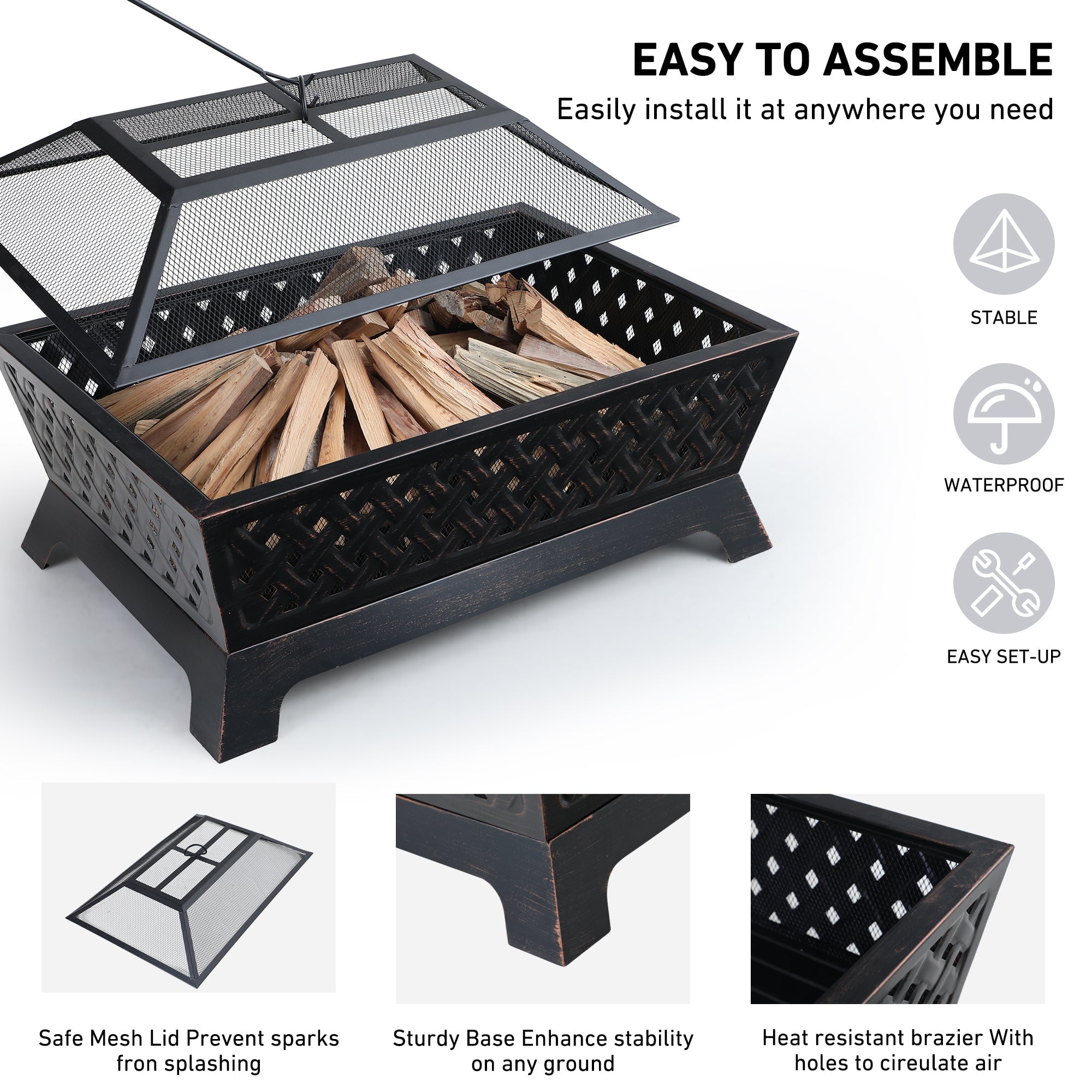 EASY TO ASSEMBLE

Easily install it at anywhere you need

STABLE

WATERPROOF

EASY SET-UP

Safe Mesh Lid Prevent sparks fron splashing

Sturdy Base Enhance stability on any ground

Heat resistant brazier With holes to cireulate air