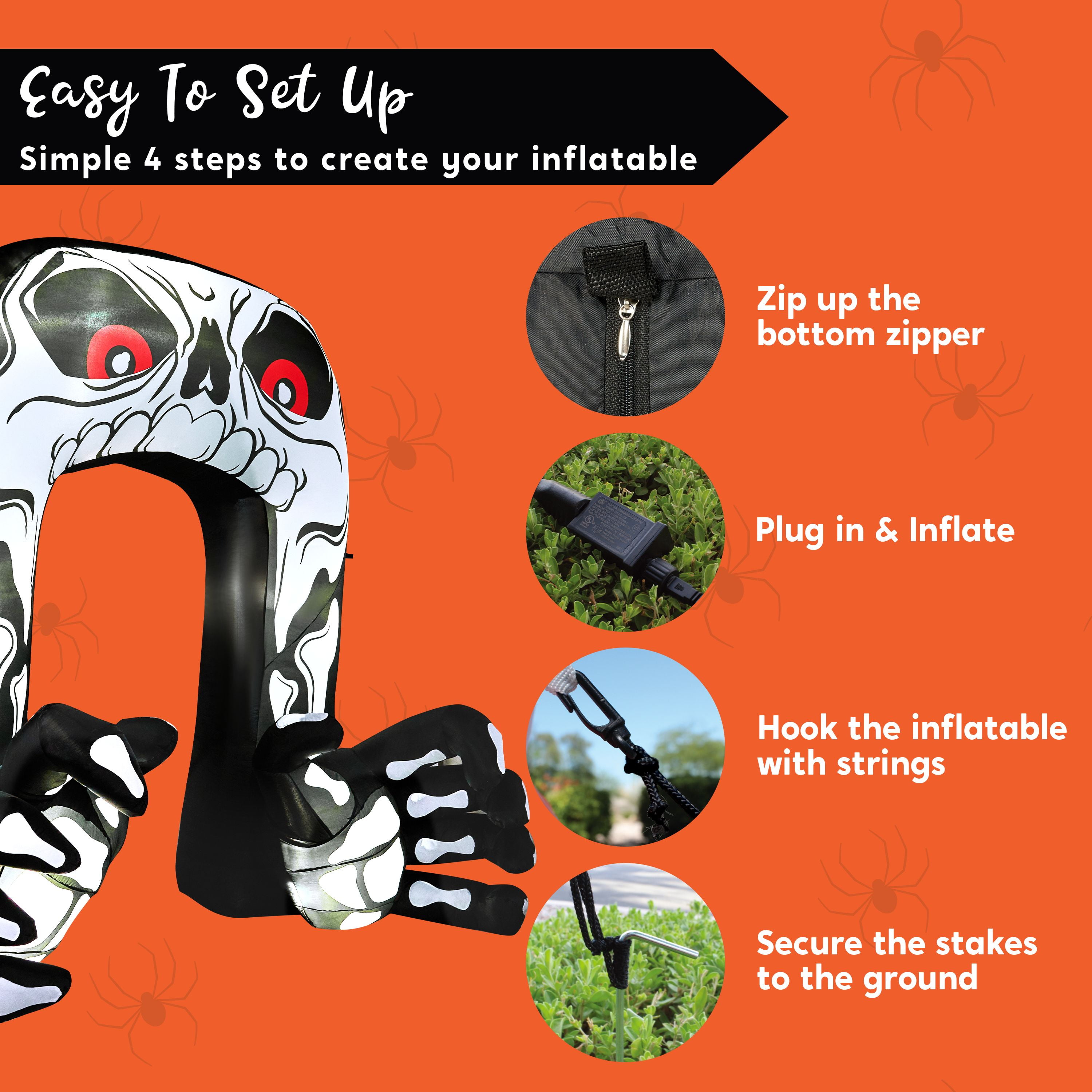 Easy To Set Up
Simple 4 steps to create your inflatable

Zip up the bottom zipper

Plug in & Inflate

Hook the inflatable with strings

Secure the stakes to the ground