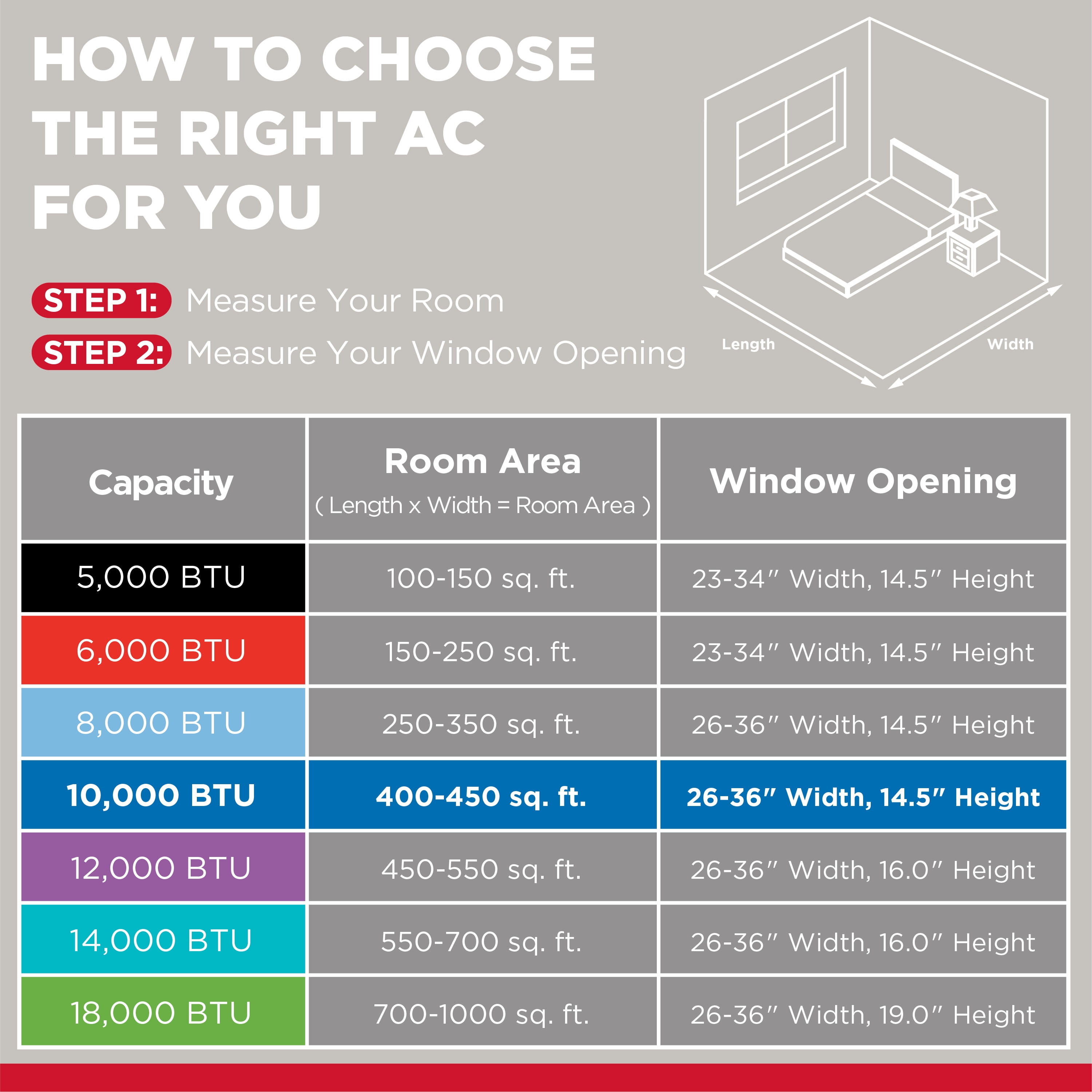 HOW TO CHOOSE THE RIGHT AC FOR YOU

STEP 1: Measure Your Room

STEP 2: Measure Your Window Opening

Length

Width

| Capacity | Room Area ( Length x Width = Room Area ) | Window Opening |
|---|---|---|
| 5,000 BTU | 100-150 sq. ft. | 23-34″ Width, 14.5″ Height |
| 6,000 BTU | 150-250 sq. ft. | 23-34″ Width, 14.5″ Height |
| 8,000 BTU | 250-350 sq. ft. | 26-36″ Width, 14.5″ Height |
| 10,000 BTU | 400-450 sq. ft. | 26-36″ Width, 14.5″ Height |
| 12,000 BTU | 450-550 sq. ft. | 26-36″ Width, 16.0″ Height |
| 14,000 BTU | 550-700 sq. ft. | 26-36″ Width, 16.0″ Height |
| 18,000 BTU | 700-1000 sq. ft. | 26-36″ Width, 19.0″ Height |