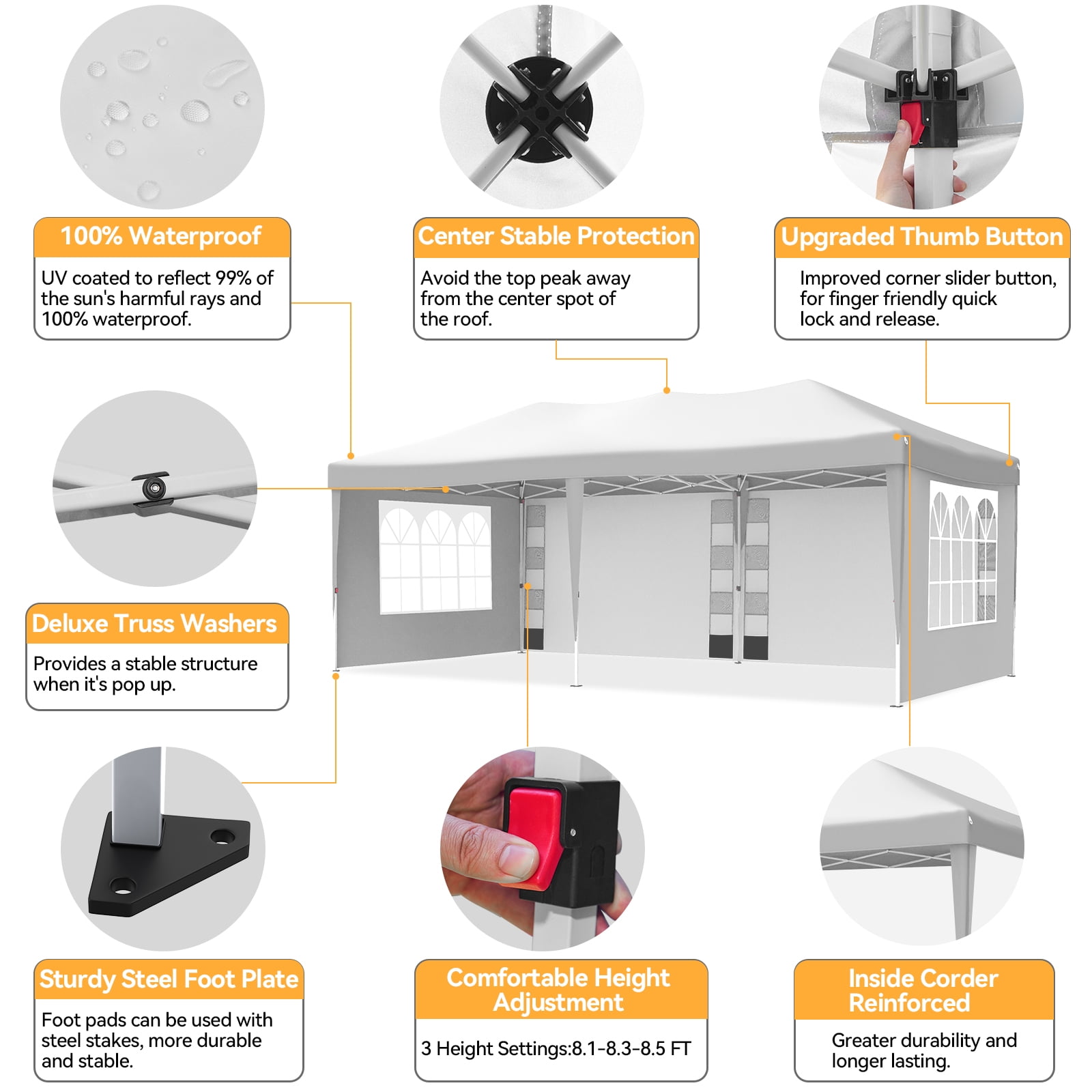 100% Waterproof

UV coated to reflect 99% of the sun's harmful rays and 100% waterproof.

Center Stable Protection

Avoid the top peak away from the center spot of the roof.

Upgraded Thumb Button

Improved corner slider button, for finger friendly quick lock and release.

Deluxe Truss Washers

Provides a stable structure when it's pop up.

Sturdy Steel Foot Plate

Foot pads can be used with steel stakes, more durable and stable.

Comfortable Height Adjustment

3 Height Settings:8.1-8.3-8.5 FT

Inside Corder Reinforced

Greater durability and longer lasting.