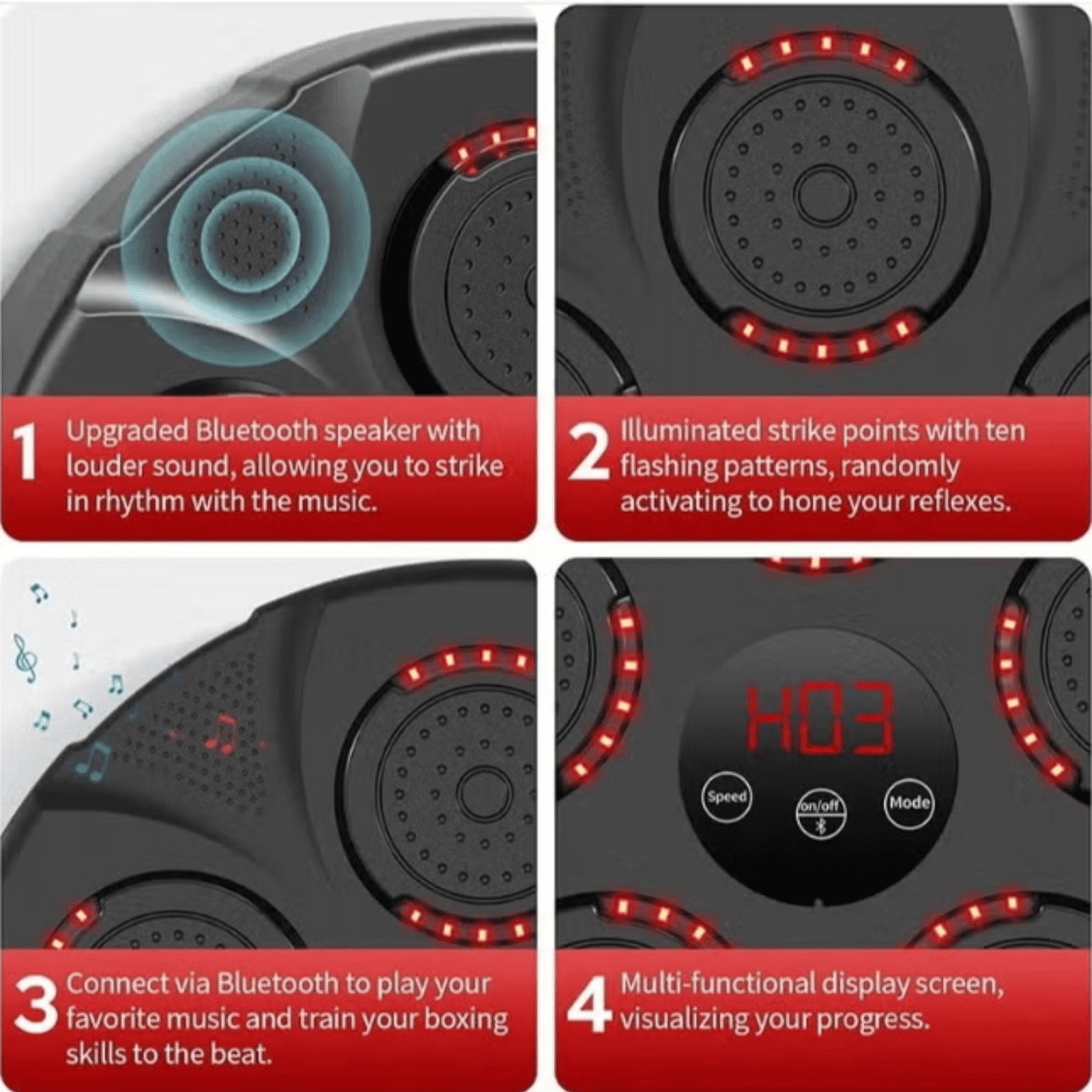 1 Upgraded Bluetooth speaker with louder sound, allowing you to strike in rhythm with the music.

2 Illuminated strike points with ten flashing patterns, randomly activating to hone your reflexes.

H03

Speed

on/off

Mode

3 Connect via Bluetooth to play your favorite music and train your boxing skills to the beat.

4 Multi-functional display screen, visualizing your progress.