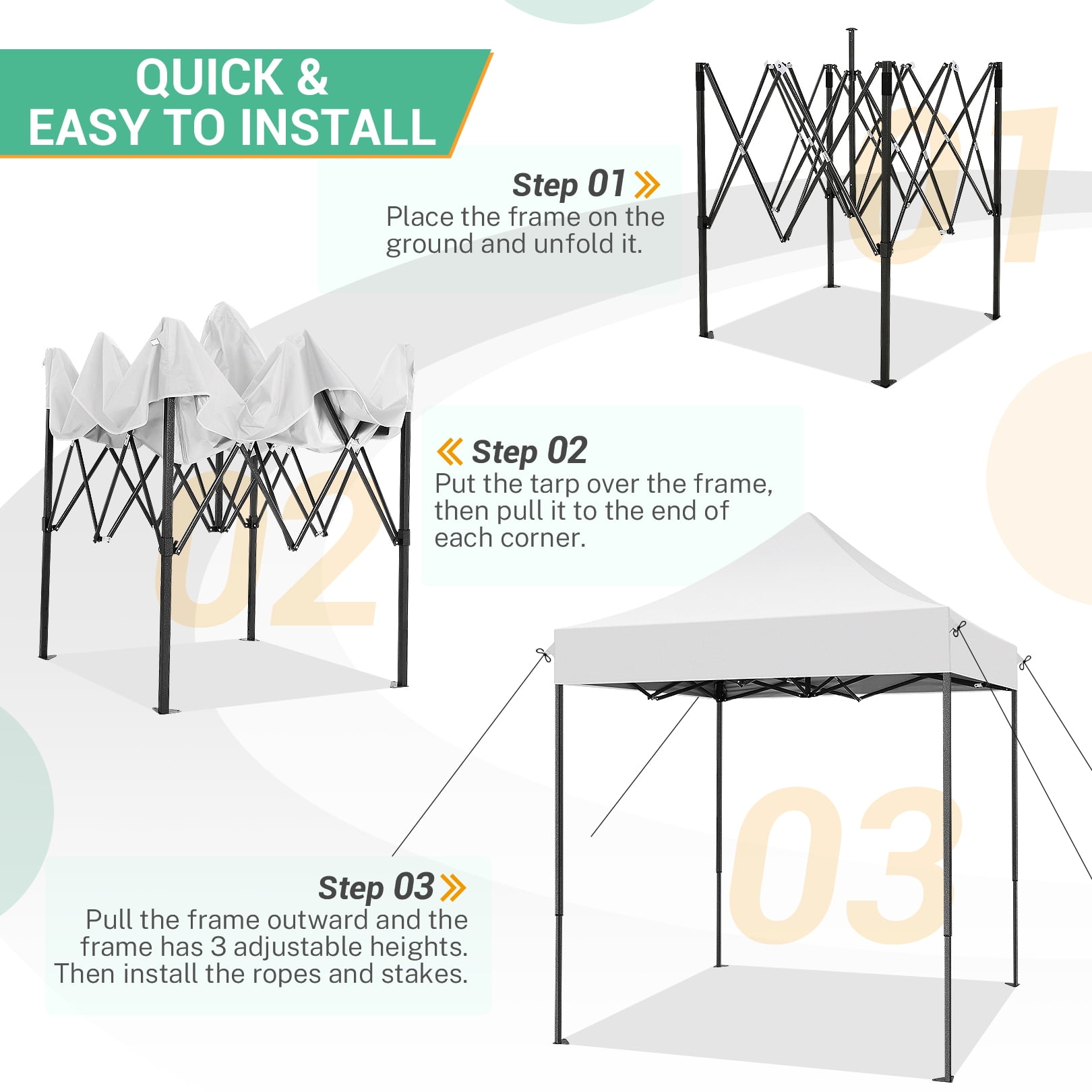 QUICK &
EASY TO INSTALL

Step 01
Place the frame on the ground and unfold it.

01

Step 02
Put the tarp over the frame, then pull it to the end of each corner.

02

Step 03
Pull the frame outward and the frame has 3 adjustable heights. Then install the ropes and stakes.

03