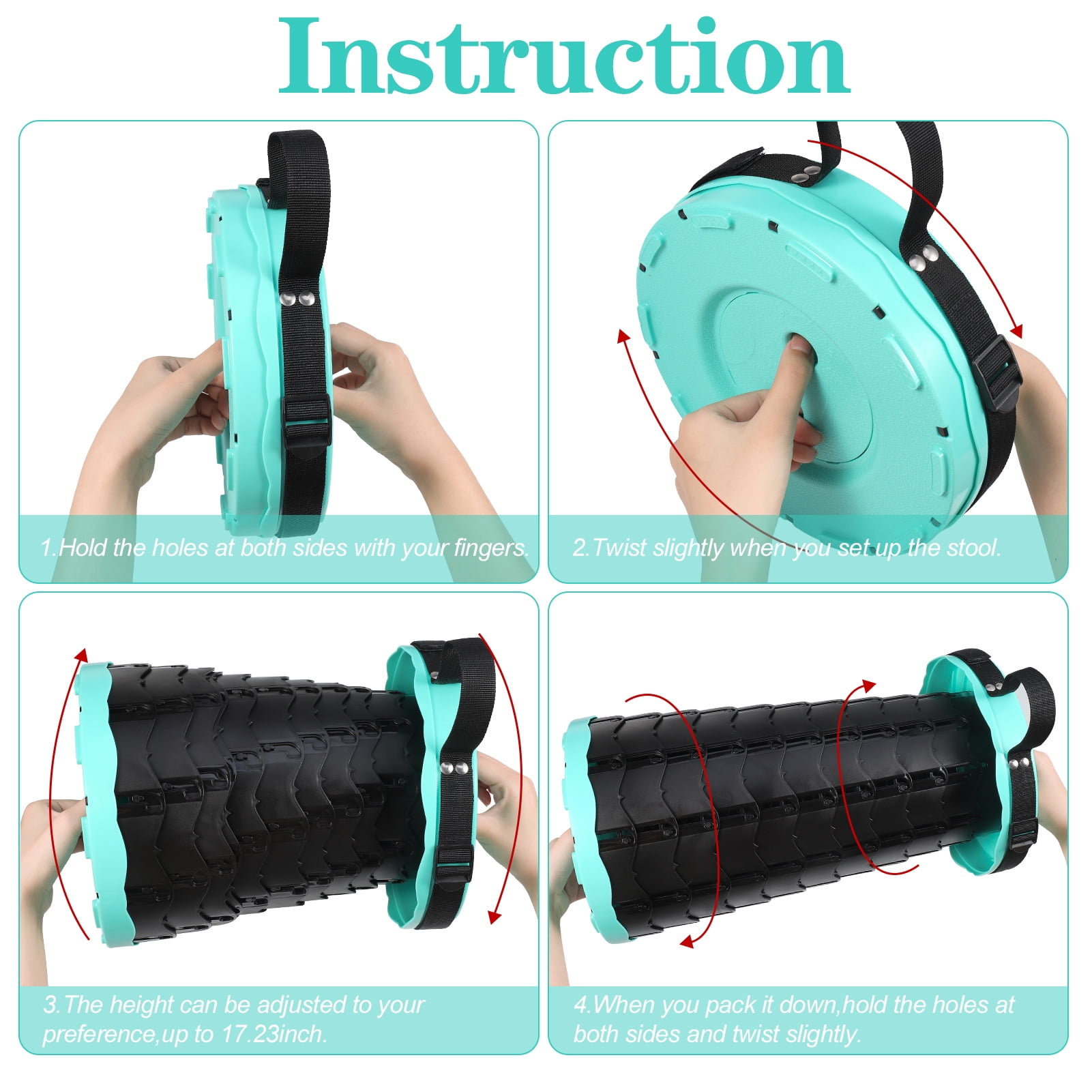 Instruction

1.Hold the holes at both sides with your fingers.

2.Twist slightly when you set up the stool.

3.The height can be adjusted to your preference,up to 17.23inch.

4.When you pack it down,hold the holes at both sides and twist slightly.