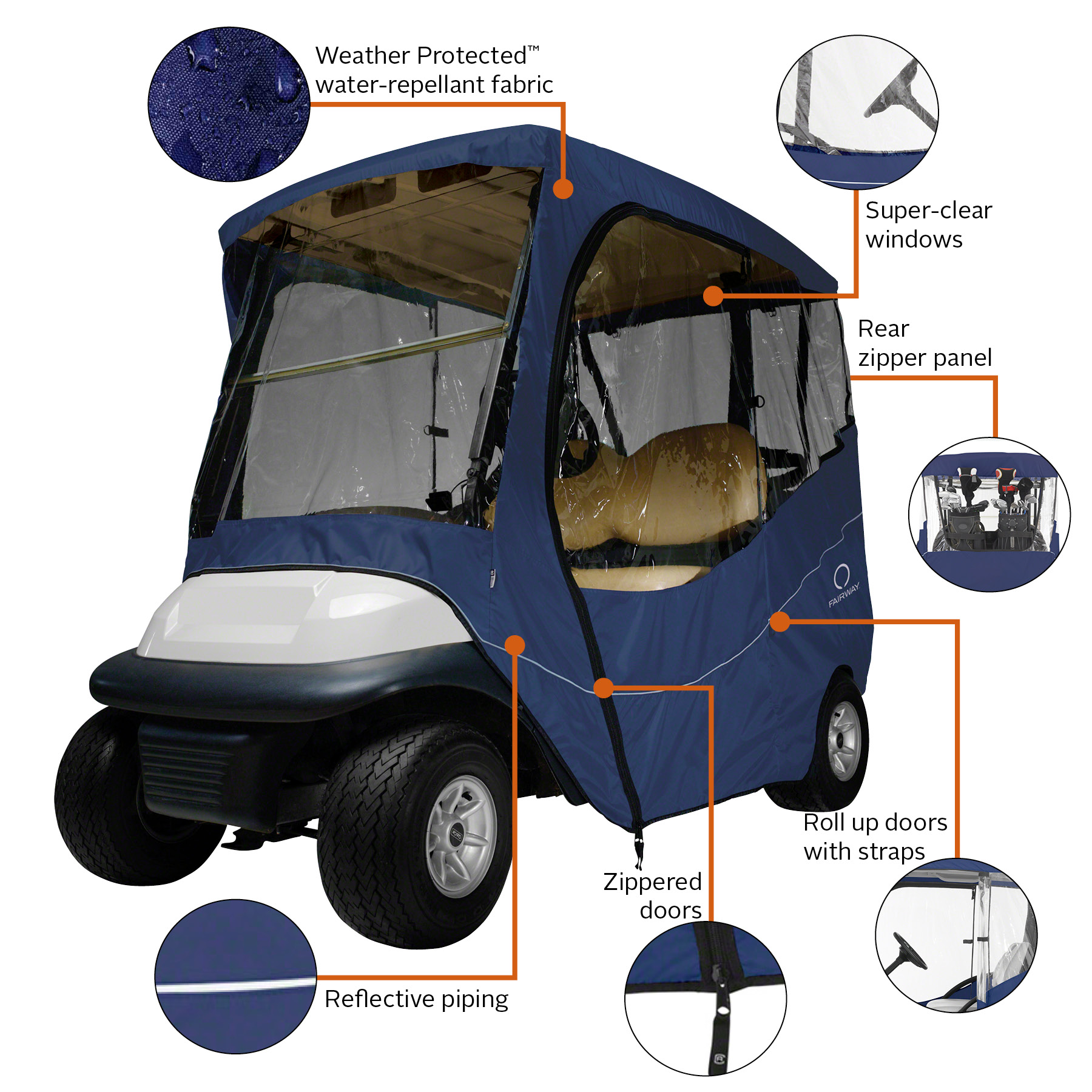 Weather Protected™ water-repellant fabric

Super-clear windows

Rear zipper panel

FAIRWAY

Roll up doors with straps

Zippered doors

Reflective piping