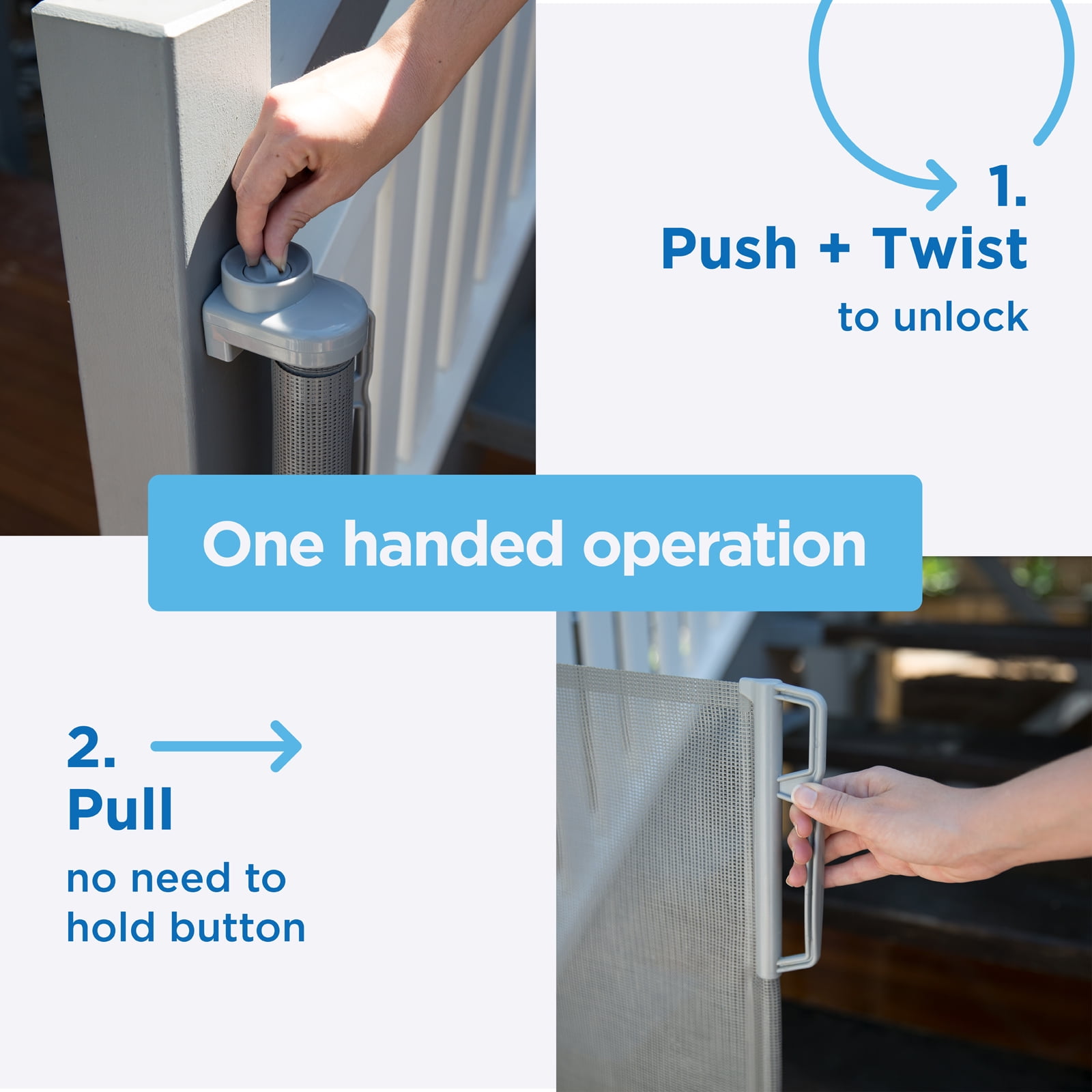 1.
Push + Twist
to unlock

One handed operation

2.
Pull
no need to hold button