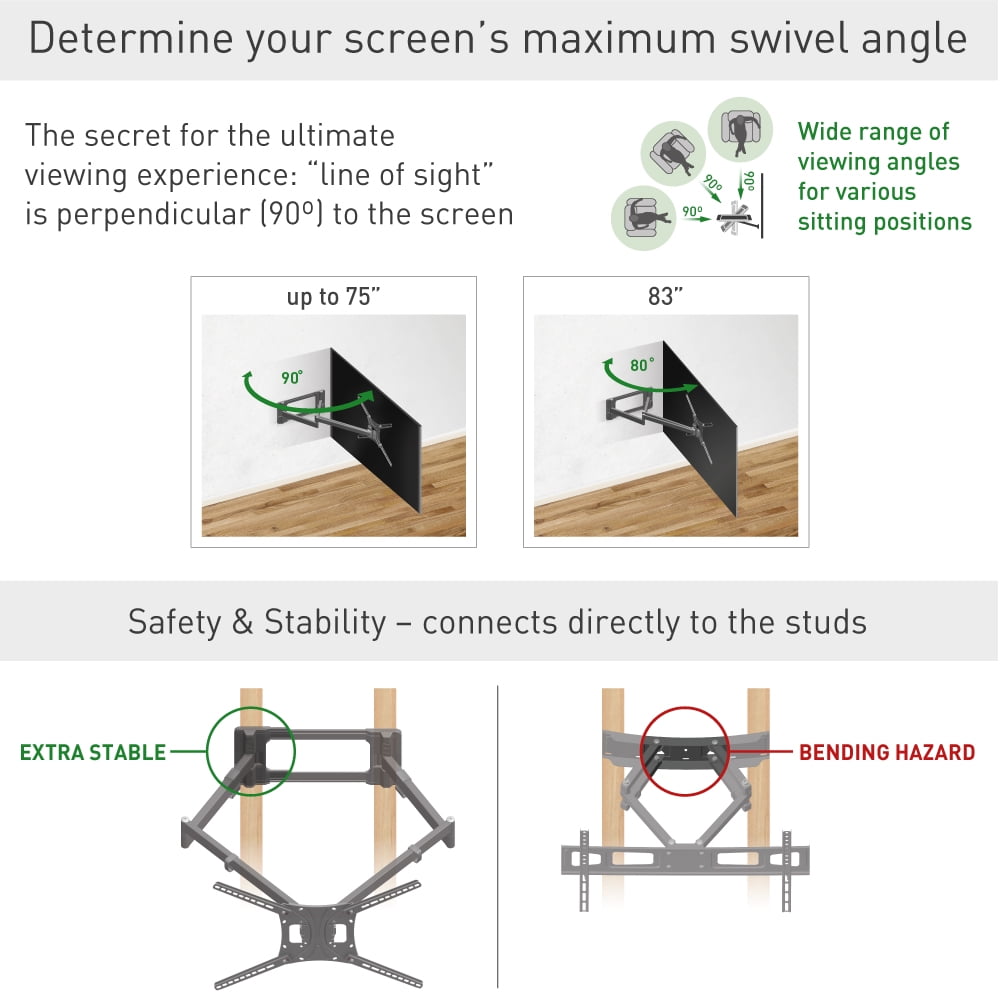 Determine your screen's maximum swivel angle

The secret for the ultimate viewing experience: "line of sight" is perpendicular (90º) to the screen

90º
90º
90º

Wide range of viewing angles for various sitting positions

up to 75"

90°

83"

80°

Safety & Stability – connects directly to the studs

EXTRA STABLE

BENDING HAZARD