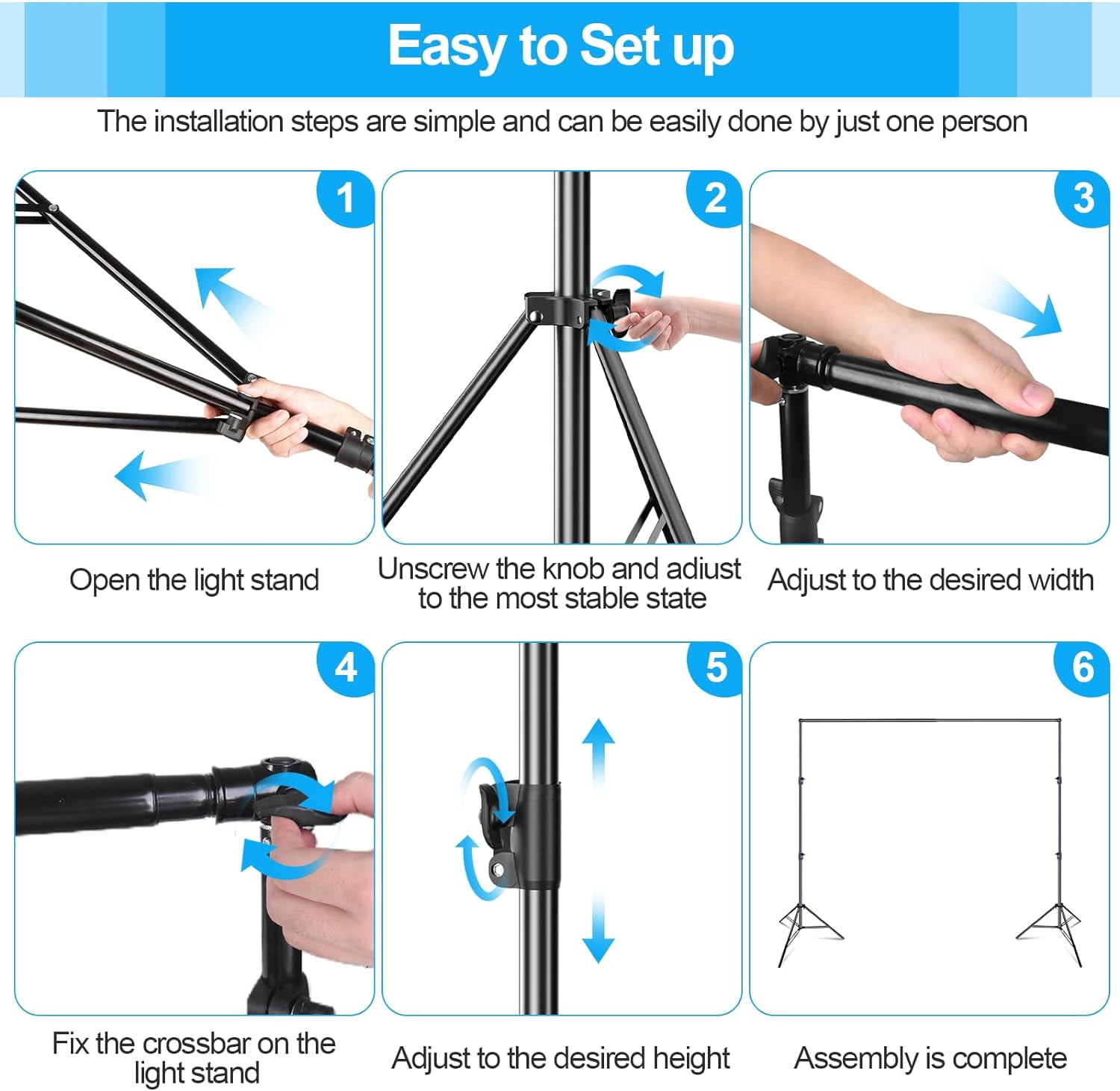 Easy to Set up

The installation steps are simple and can be easily done by just one person

1

Open the light stand

2

Unscrew the knob and adiust to the most stable state

3

Adjust to the desired width

4

Fix the crossbar on the light stand

5

Adjust to the desired height

6

Assembly is complete