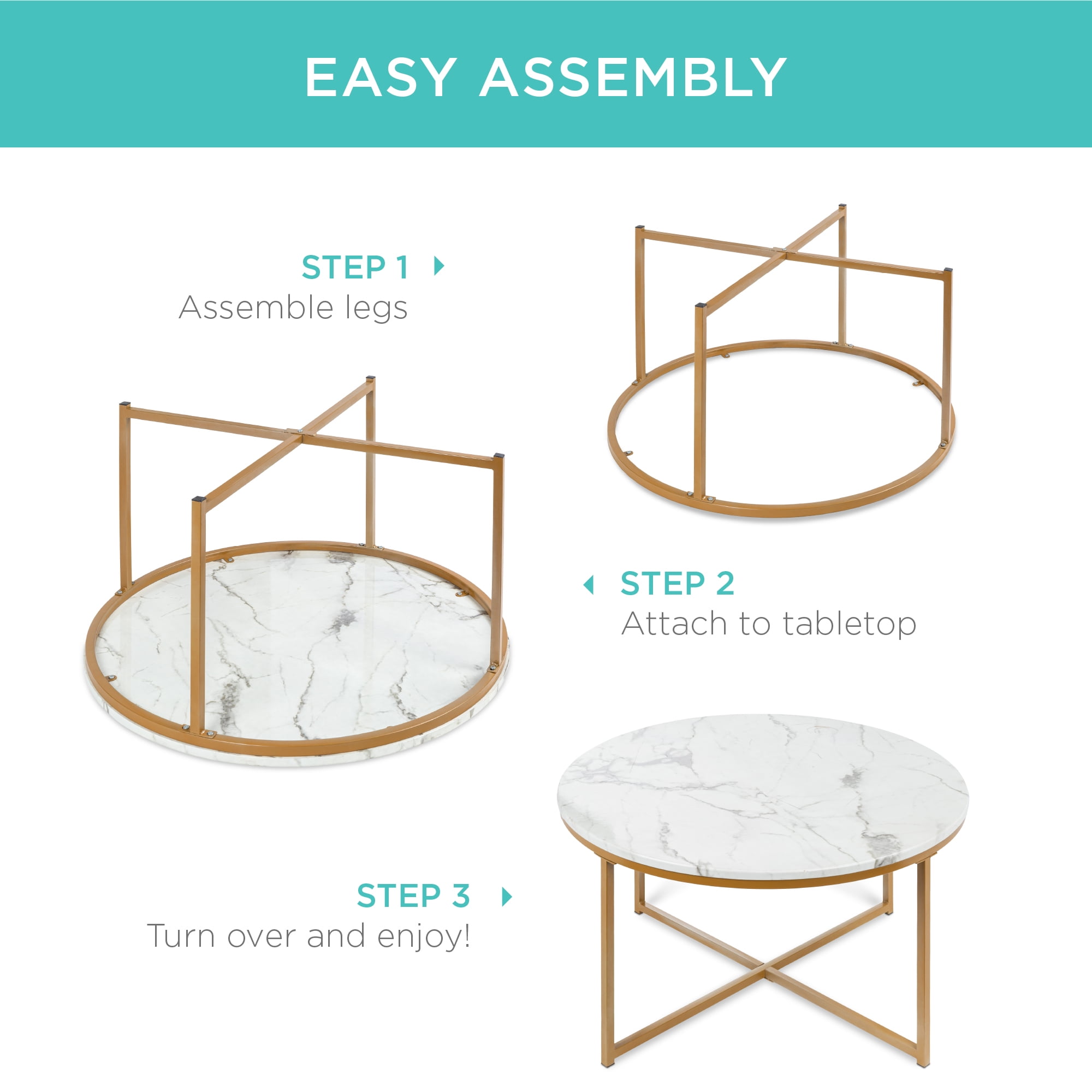 EASY ASSEMBLY

STEP 1
Assemble legs

STEP 2
Attach to tabletop

STEP 3
Turn over and enjoy!