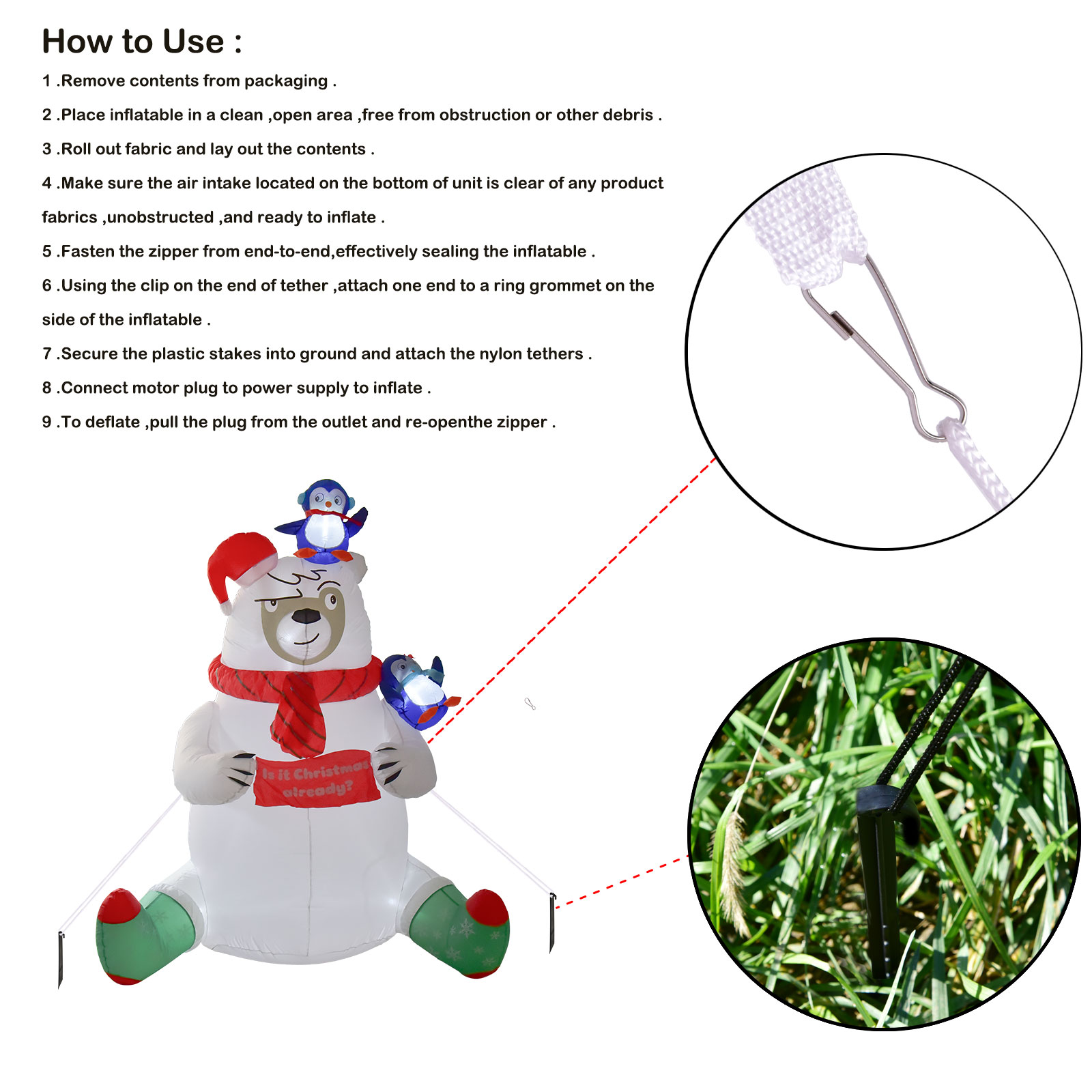 How to Use :

1 .Remove contents from packaging .

2 .Place inflatable in a clean ,open area ,free from obstruction or other debris .

3 .Roll out fabric and lay out the contents .

4 .Make sure the air intake located on the bottom of unit is clear of any product fabrics ,unobstructed ,and ready to inflate .

5 .Fasten the zipper from end-to-end,effectively sealing the inflatable .

6 .Using the clip on the end of tether ,attach one end to a ring grommet on the side of the inflatable .

7 .Secure the plastic stakes into ground and attach the nylon tethers .

8 .Connect motor plug to power supply to inflate .

9 .To deflate ,pull the plug from the outlet and re-openthe zipper .

Is it Christmas already?