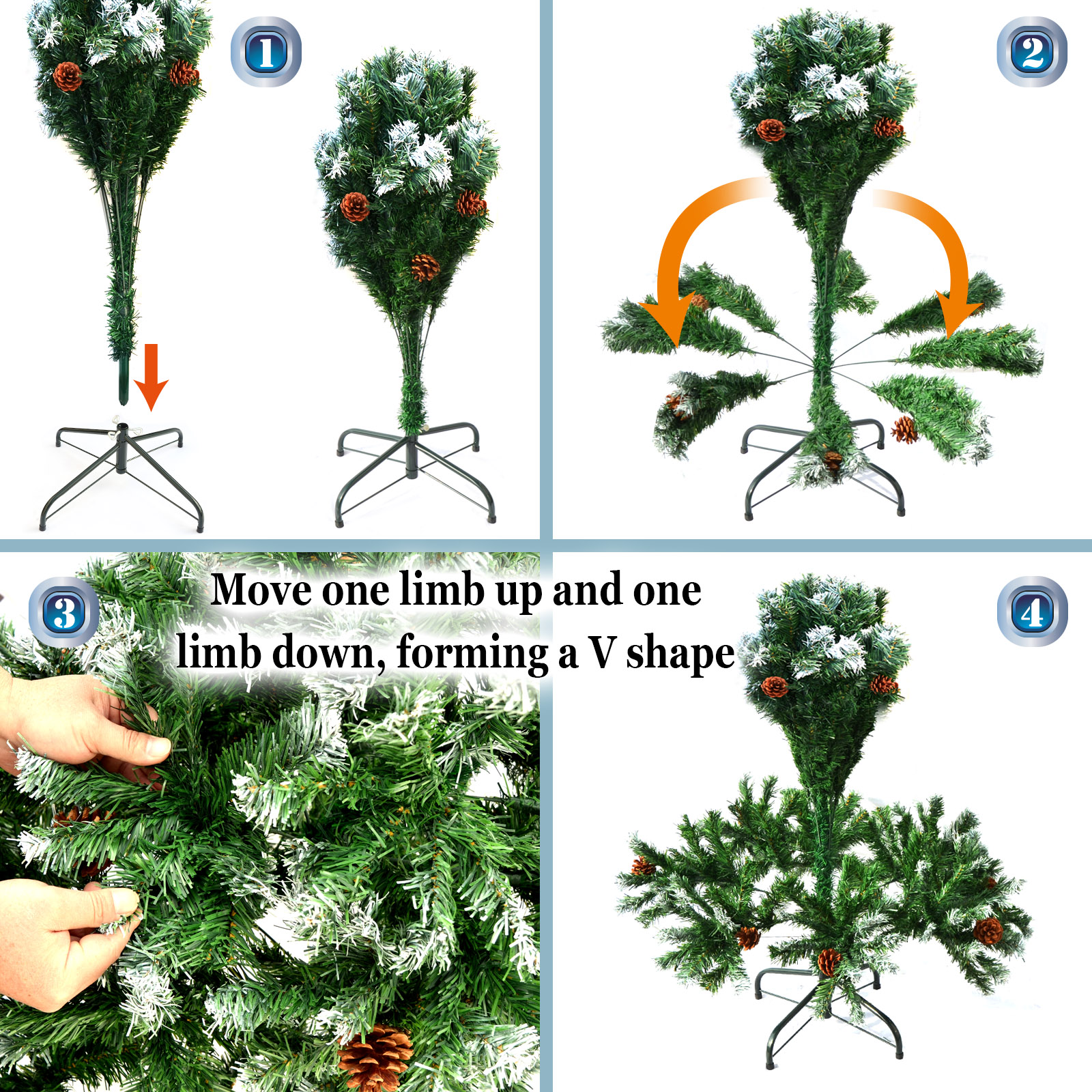 1

2

3

Move one limb up and one limb down, forming a V shape

4